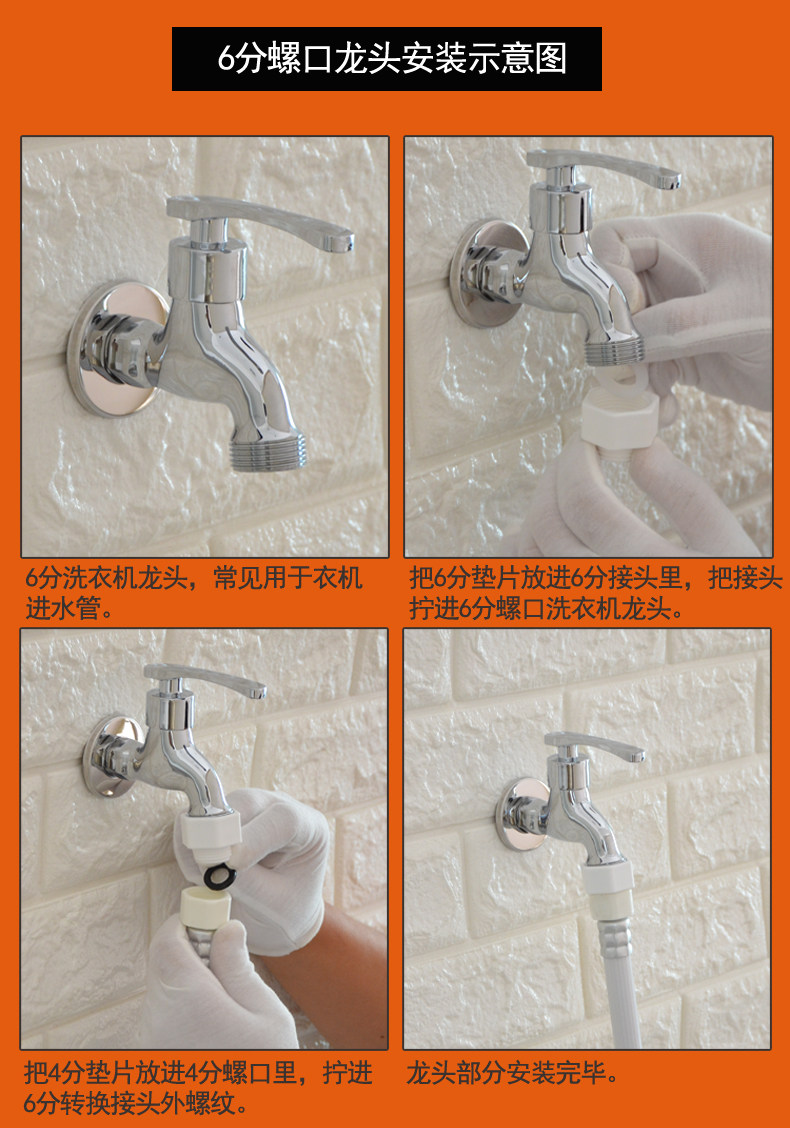 6分螺口龙头安装示意图

6分洗衣机龙头，常见用于衣机进水管。

把6分垫片放进6分接头里，把接头拧进6分螺口洗衣机龙头。

把4分垫片放进4分螺口里，拧进6分转换接头外螺纹。

龙头部分安装完毕。