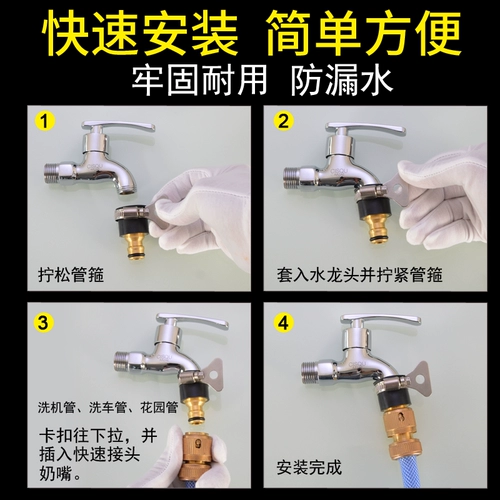 快速安装 简单方便

牢固耐用 防漏水

1

拧松管箍

2

套入水龙头并拧紧管箍

3

洗机管、洗车管、花园管

卡扣往下拉，并插入快速接头奶嘴。

4

安装完成