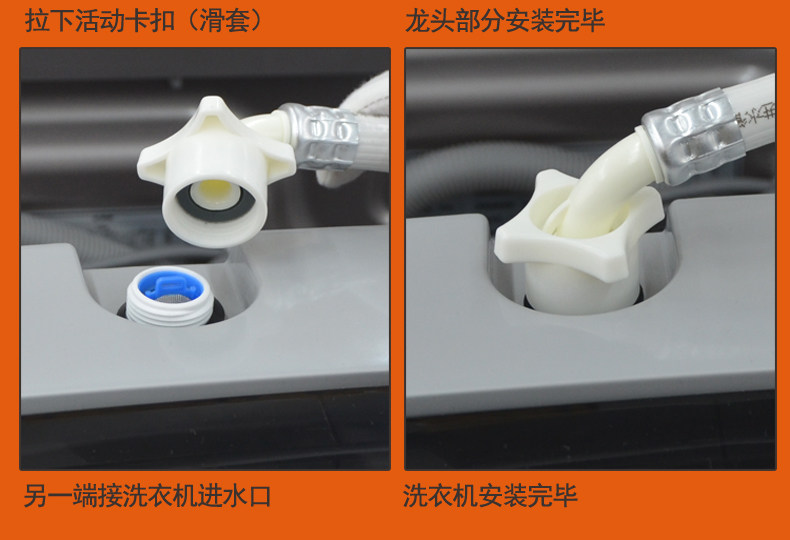 拉下活动卡扣（滑套）

龙头部分安装完毕

另一端接洗衣机进水口

洗衣机安装完毕