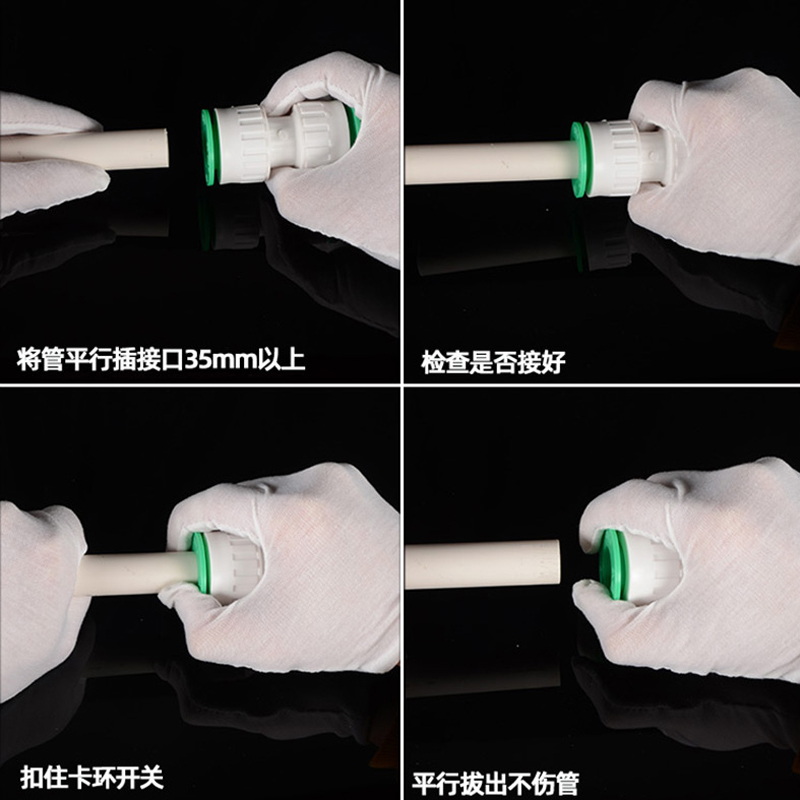 将管平行插接口35mm以上

检查是否接好

扣住卡环开关

平行拔出不伤管