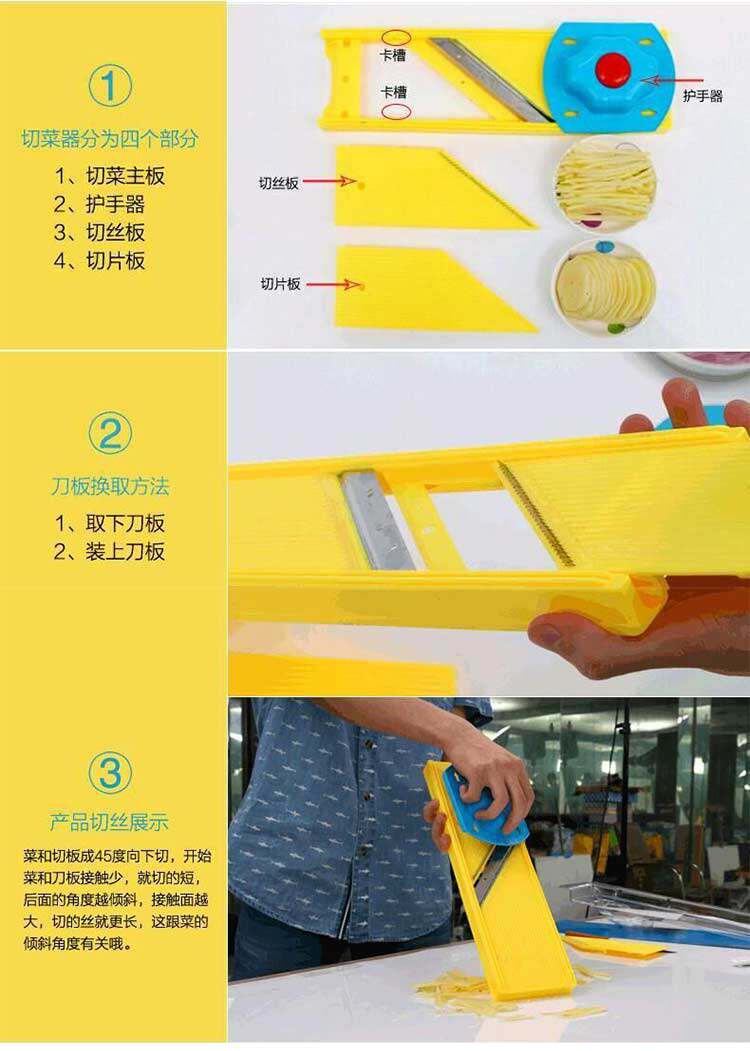 ①

切菜器分为四个部分

1、切菜主板
2、护手器
3、切丝板
4、切片板

卡槽
卡槽
护手器
切丝板
切片板

②

刀板换取方法

1、取下刀板
2、装上刀板

③

产品切丝展示

菜和切板成45度向下切，开始菜和刀板接触少，就切的短，后面的角度越倾斜，接触面越大，切的丝就更长，这跟菜的倾斜角度有关哦。