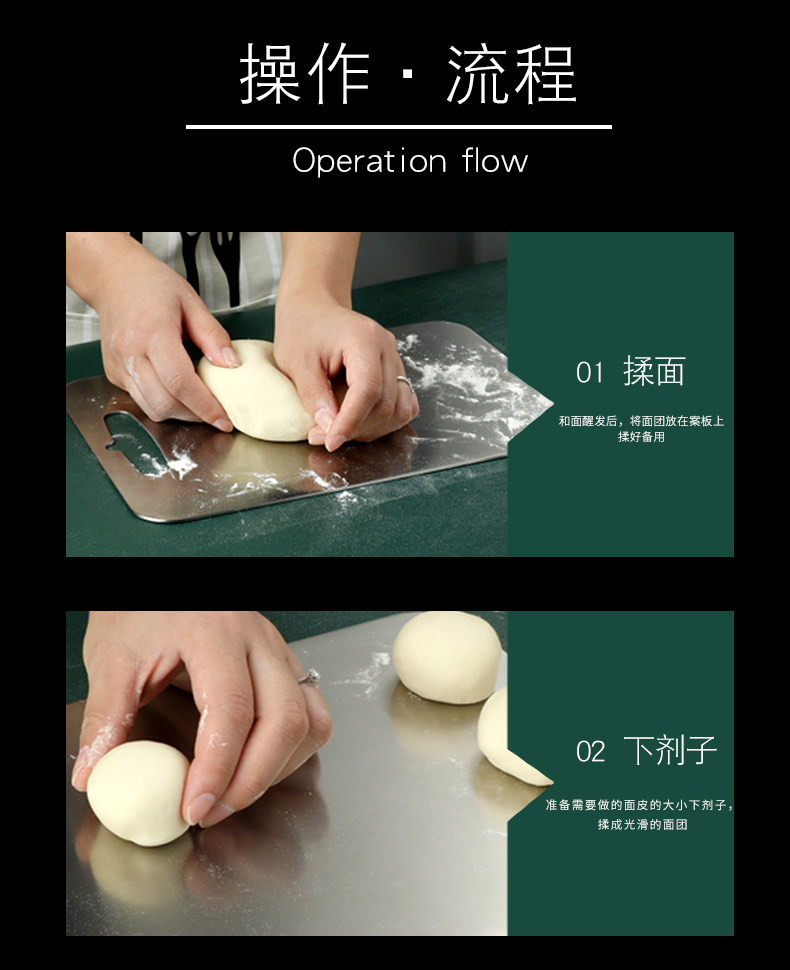 操作 · 流程

Operation flow

01 揉面

和面醒发后，将面团放在案板上揉好备用

02 下剂子

准备需要做的面皮的大小下剂子，揉成光滑的面团