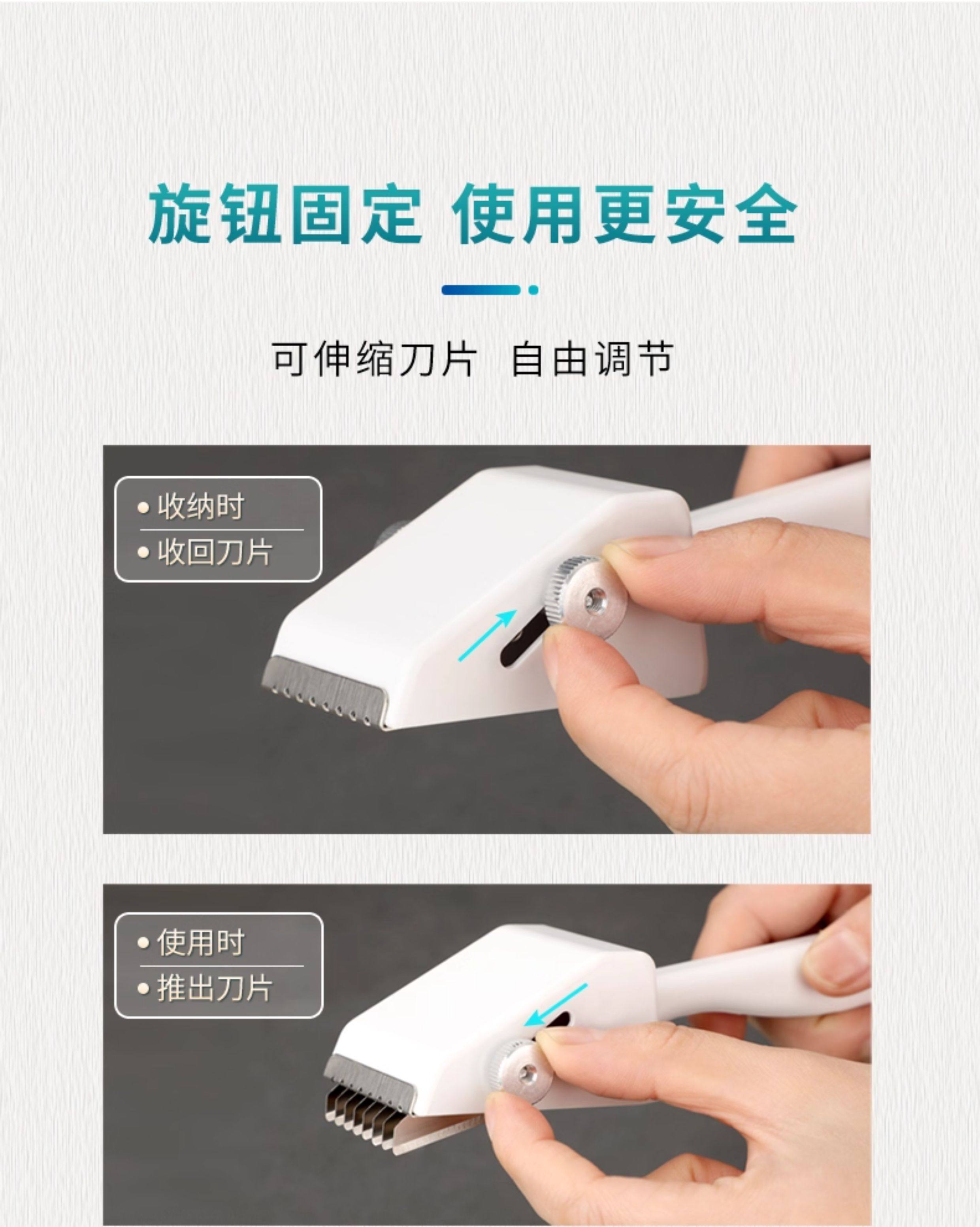 旋钮固定 使用更安全

可伸缩刀片 自由调节

• 收纳时
• 收回刀片

• 使用时
• 推出刀片