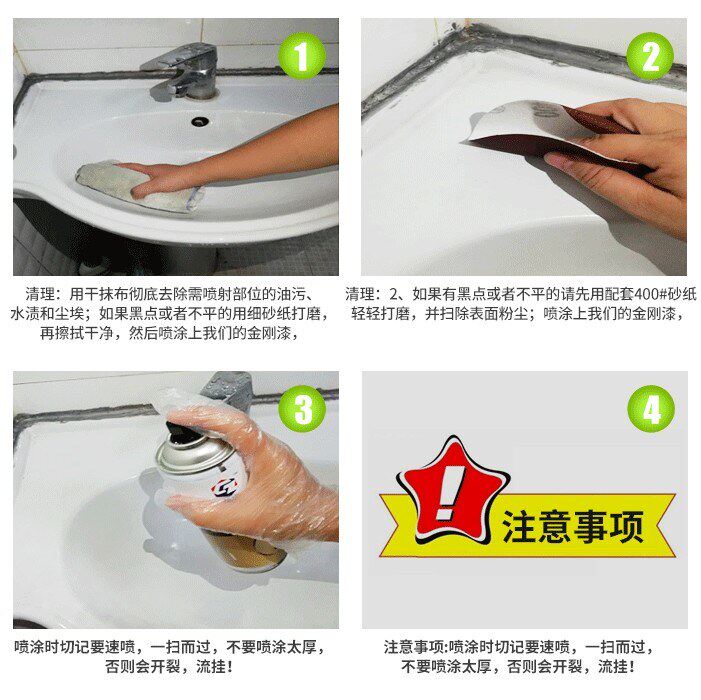 1

清理：用干抹布彻底去除需喷射部位的油污、水渍和尘埃；如果黑点或者不平的用细砂纸打磨，再擦拭干净，然后喷涂上我们的金刚漆，

2

清理：2、如果有黑点或者不平的请先用配套400#砂纸轻轻打磨，并扫除表面粉尘；喷涂上我们的金刚漆，

3

喷涂时切记要速喷，一扫而过，不要喷涂太厚，否则会开裂，流挂！

4

!

注意事项

注意事项:喷涂时切记要速喷，一扫而过，不要喷涂太厚，否则会开裂，流挂！