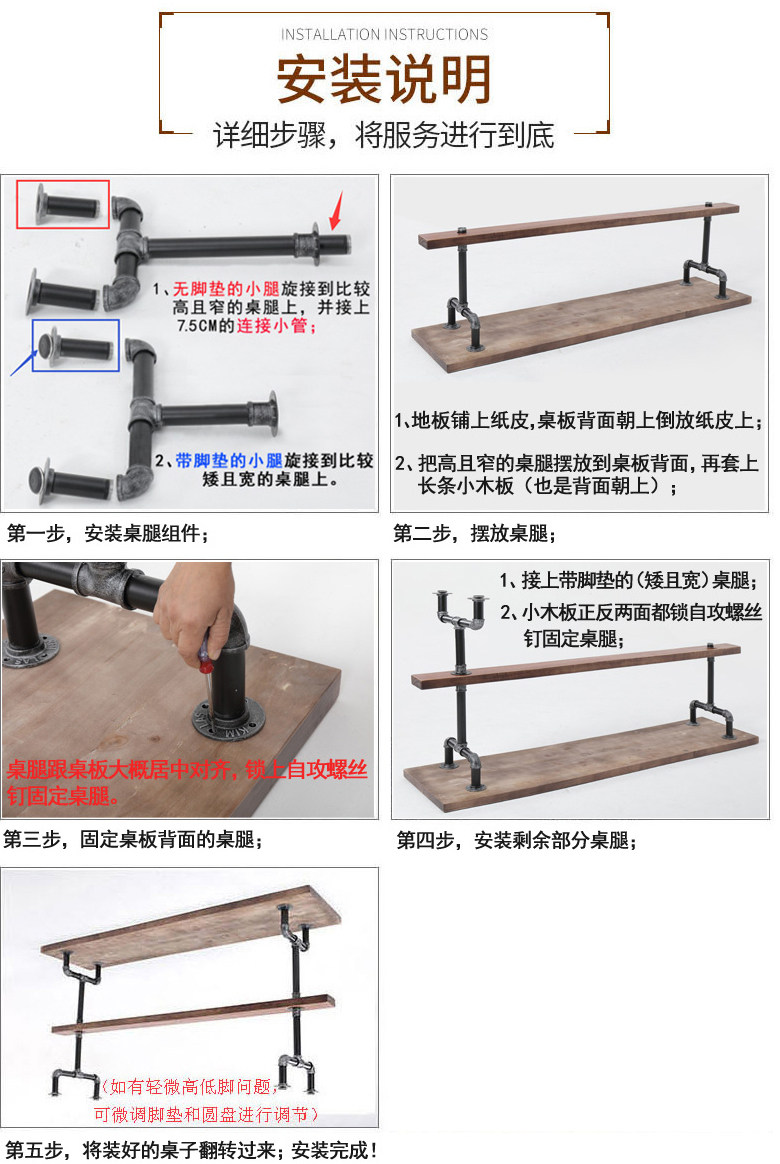 INSTALLATION INSTRUCTIONS
安装说明
详细步骤，将服务进行到底

1、无脚垫的小腿旋接到比较高且窄的桌腿上，并接上7.5CM的连接小管；

2、带脚垫的小腿旋接到比较矮且宽的桌腿上。

第一步，安装桌腿组件；

1、地板铺上纸皮，桌板背面朝上倒放纸皮上；

2、把高且窄的桌腿摆放到桌板背面，再套上长条小木板（也是背面朝上）；

第二步，摆放桌腿；

桌腿跟桌板大概居中对齐，锁上自攻螺丝钉固定桌腿。

第三步，固定桌板背面的桌腿；

1、接上带脚垫的（矮且宽）桌腿；

2、小木板正反两面都锁自攻螺丝钉固定桌腿；

第四步，安装剩余部分桌腿；

（如有轻微高低脚问题，可微调脚垫和圆盘进行调节）

第五步，将装好的桌子翻转过来；安装完成！