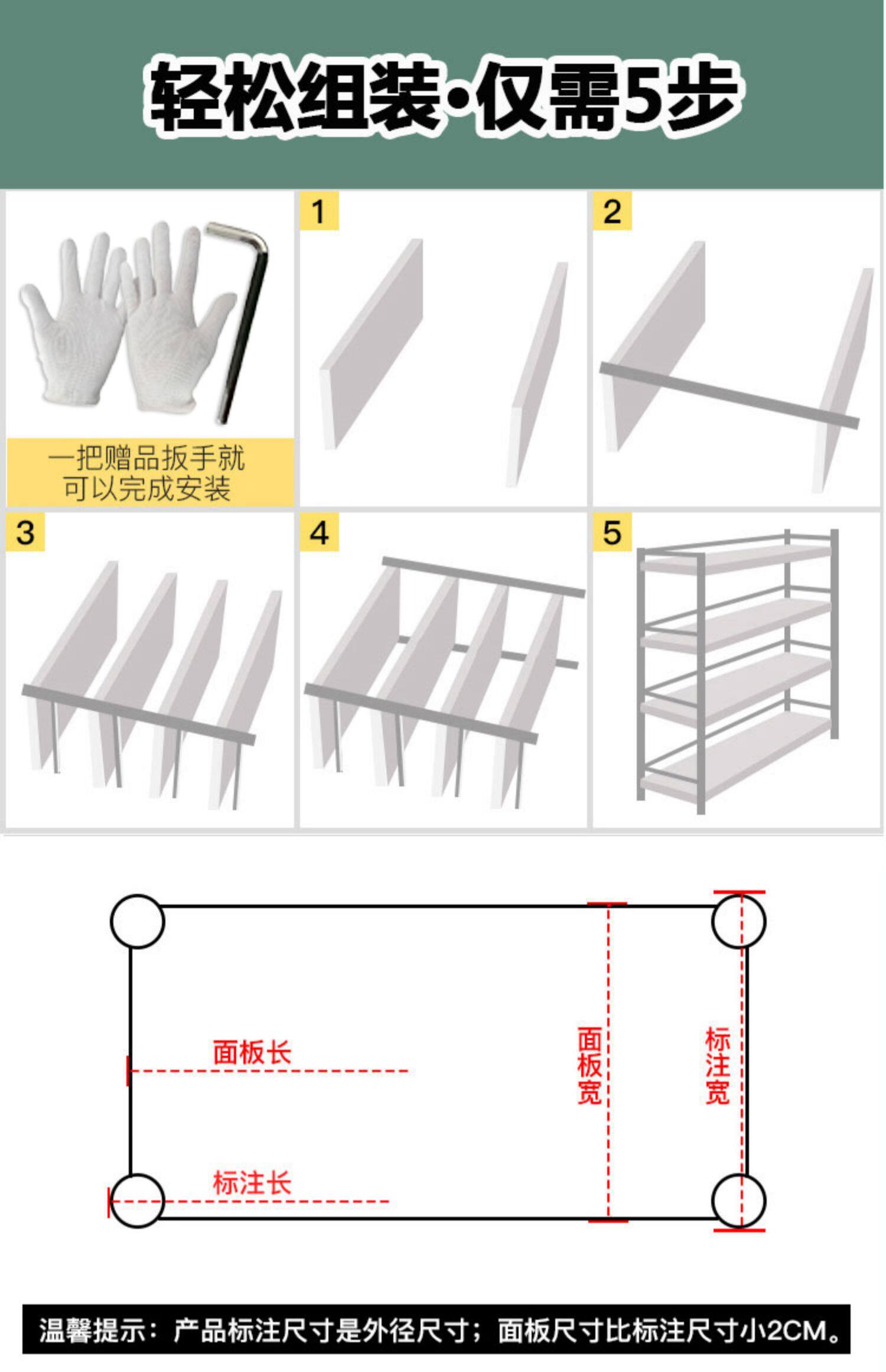 轻松组装·仅需5步

一把赠品扳手就可以完成安装

1

2

3

4

5

面板长

标注长

面板宽

标注宽

温馨提示：产品标注尺寸是外径尺寸；面板尺寸比标注尺寸小2CM。