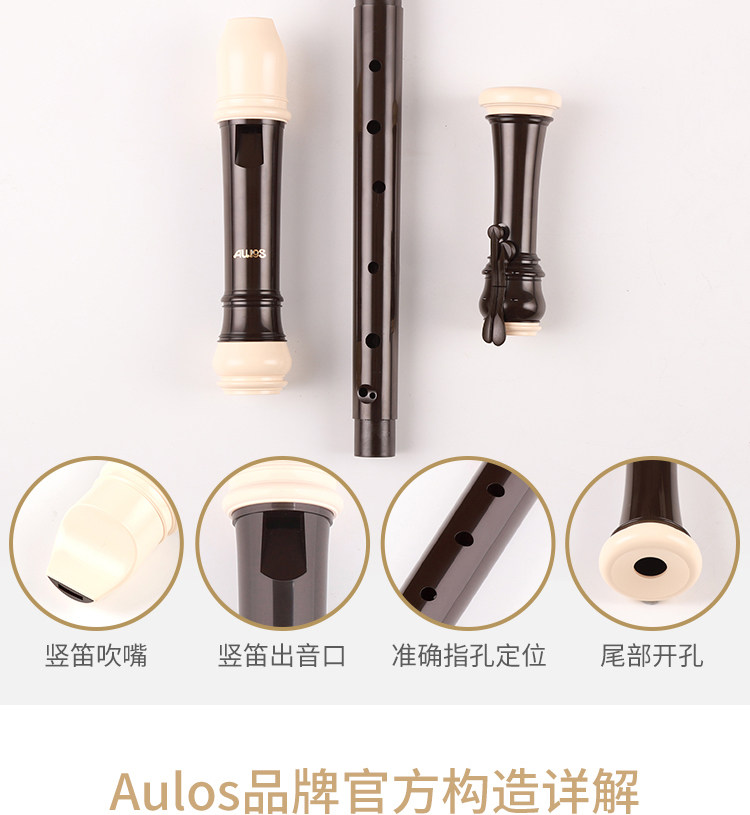 AULOS

竖笛吹嘴

竖笛出音口

准确指孔定位

尾部开孔

Aulos品牌官方构造详解