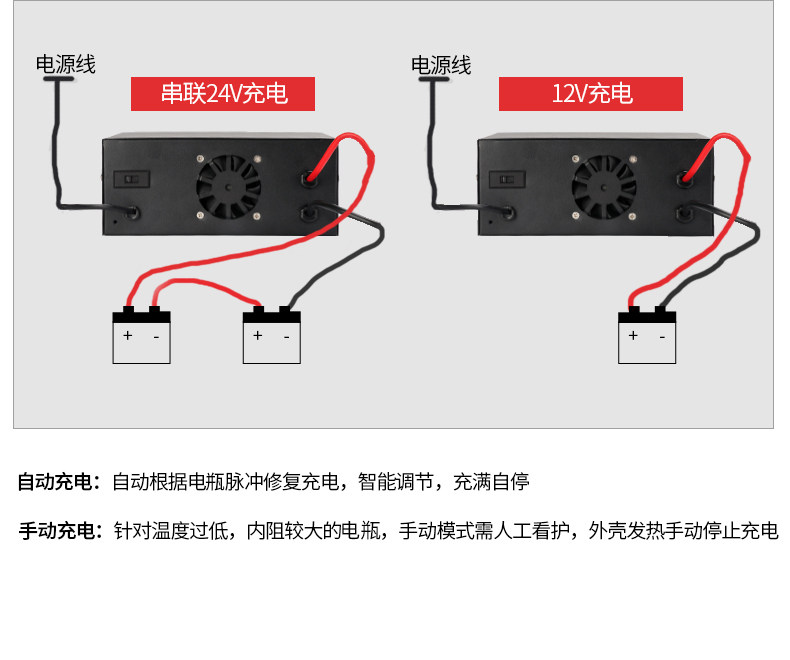 电源线

串联24V充电

+ -

+ -

电源线

12V充电

+ -

自动充电：自动根据电瓶脉冲修复充电，智能调节，充满自停

手动充电：针对温度过低，内阻较大的电瓶，手动模式需人工看护，外壳发热手动停止充电