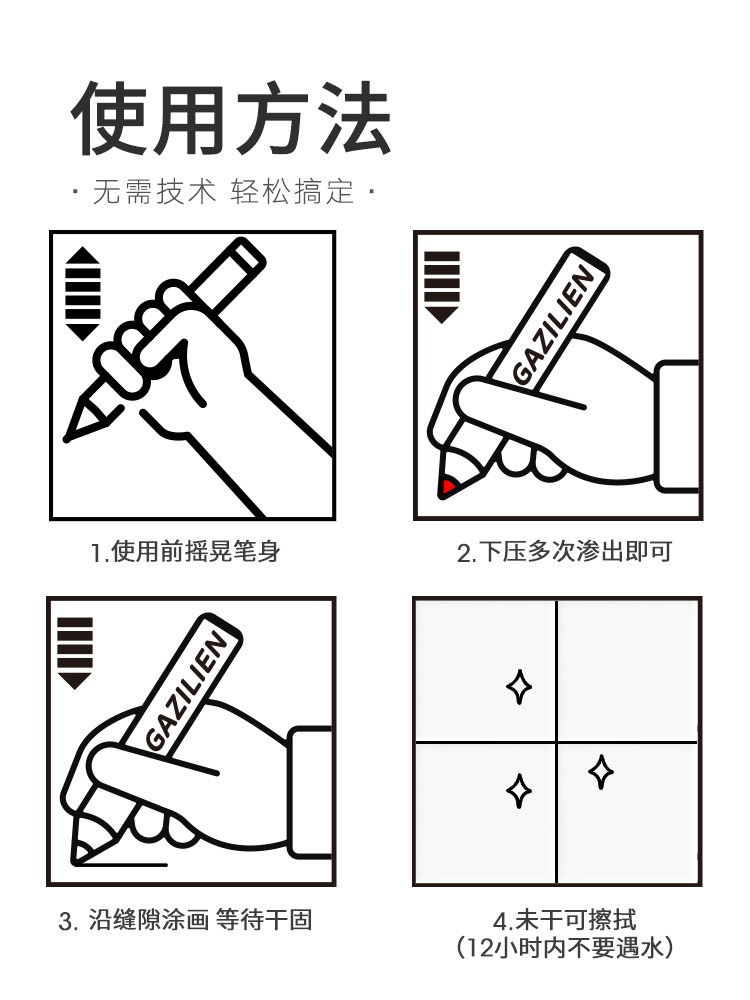 使用方法

· 无需技术 轻松搞定 ·

1.使用前摇晃笔身

GAZILIEN

2.下压多次渗出即可

GAZILIEN

3. 沿缝隙涂画 等待干固

4.未干可擦拭
(12小时内不要遇水)