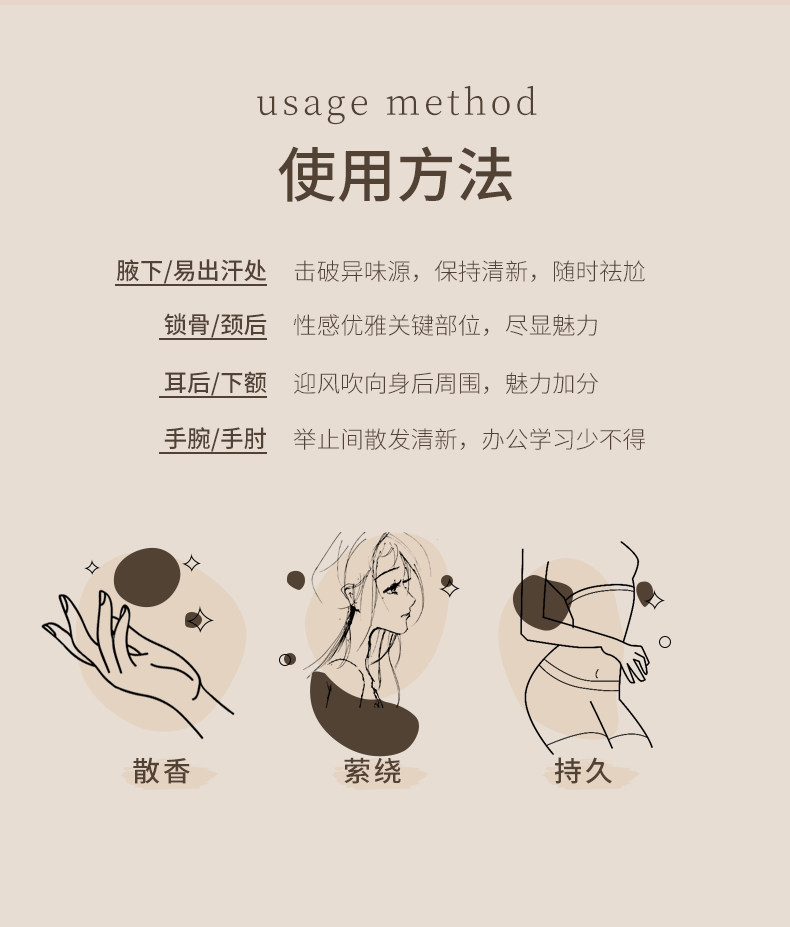 usage method

使用方法

腋下/易出汗处　击破异味源，保持清新，随时祛尬

锁骨/颈后　性感优雅关键部位，尽显魅力

耳后/下额　迎风吹向身后周围，魅力加分

手腕/手肘　举止间散发清新，办公学习少不得

散香

萦绕

持久