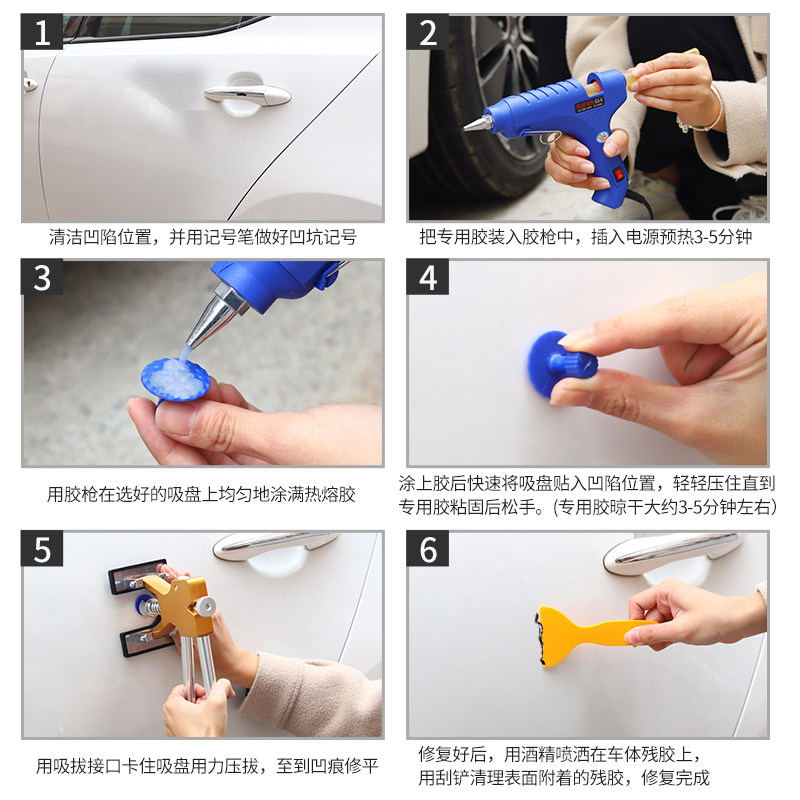 1

清洁凹陷位置，并用记号笔做好凹坑记号

2

把专用胶装入胶枪中，插入电源预热3-5分钟

3

用胶枪在选好的吸盘上均匀地涂满热熔胶

4

涂上胶后快速将吸盘贴入凹陷位置，轻轻压住直到专用胶粘固后松手。(专用胶晾干大约3-5分钟左右)

5

用吸拔接口卡住吸盘用力压拔，至到凹痕修平

6

修复好后，用酒精喷洒在车体残胶上，用刮铲清理表面附着的残胶，修复完成