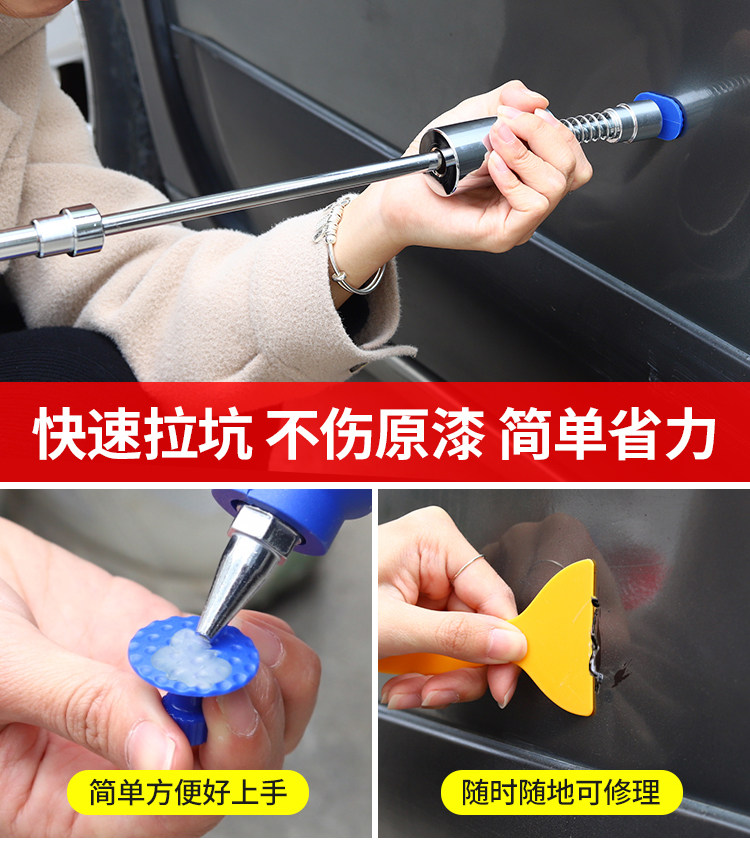 快速拉坑 不伤原漆 简单省力

简单方便好上手

随时随地可修理