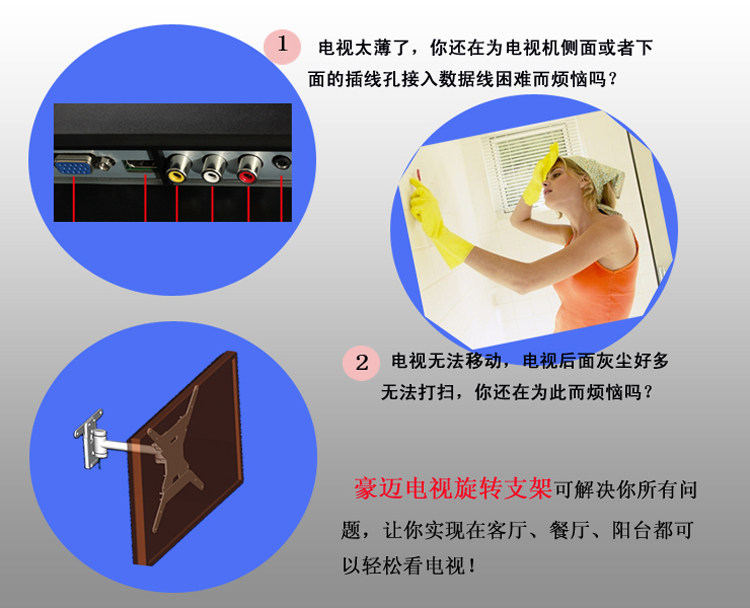 1 电视太薄了，你还在为电视机侧面或者下面的插线孔接入数据线困难而烦恼吗？

2 电视无法移动，电视后面灰尘好多无法打扫，你还在为此而烦恼吗？

豪迈电视旋转支架可解决你所有问题，让你实现在客厅、餐厅、阳台都可以轻松看电视！