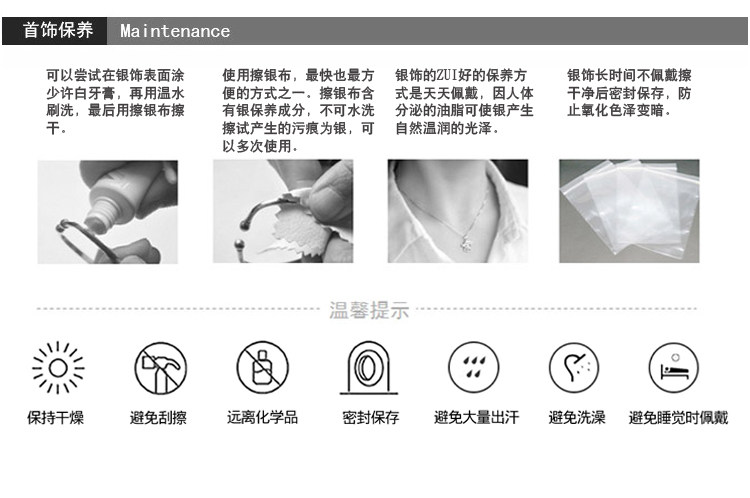 首饰保养 Maintenance

可以尝试在银饰表面涂少许白牙膏，再用温水刷洗，最后用擦银布擦干。

使用擦银布，最快也最方便的方式之一。擦银布含有银保养成分，不可水洗擦试产生的污痕为银，可以多次使用。

银饰的ZUI好的保养方式是天天佩戴，因人体分泌的油脂可使银产生自然温润的光泽。

银饰长时间不佩戴擦干净后密封保存，防止氧化色泽变暗。

温馨提示

保持干燥

避免刮擦

远离化学品

密封保存

避免大量出汗

避免洗澡

避免睡觉时佩戴