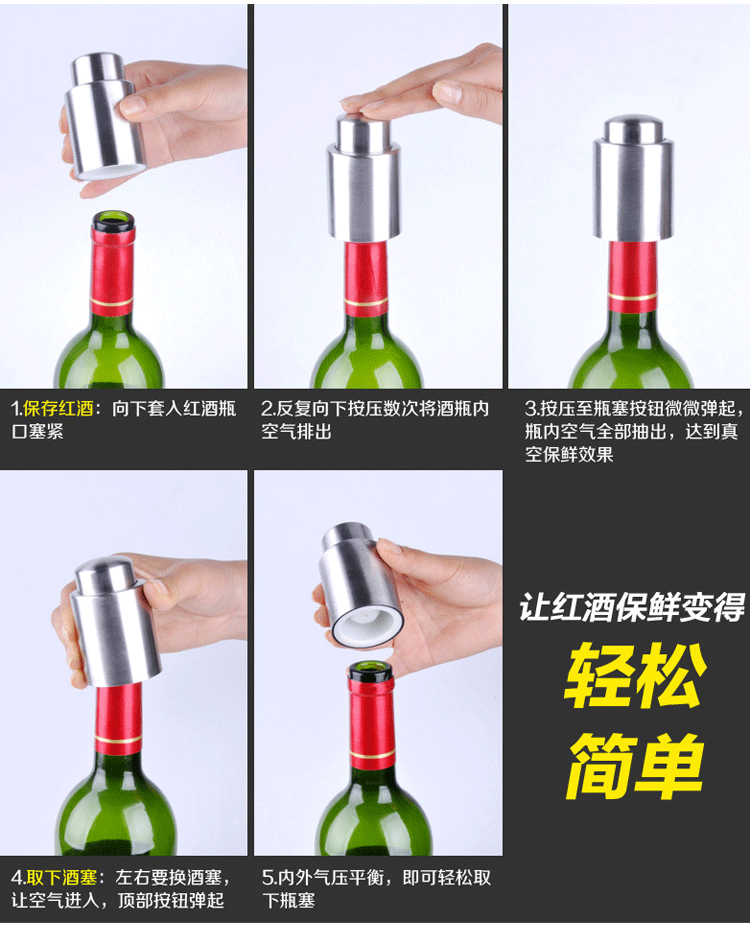 1.保存红酒：向下套入红酒瓶口塞紧

2.反复向下按压数次将酒瓶内空气排出

3.按压至瓶塞按钮微微弹起，瓶内空气全部抽出，达到真空保鲜效果

4.取下酒塞：左右要换酒塞，让空气进入，顶部按钮弹起

5.内外气压平衡，即可轻松取下瓶塞

让红酒保鲜变得

轻松

简单