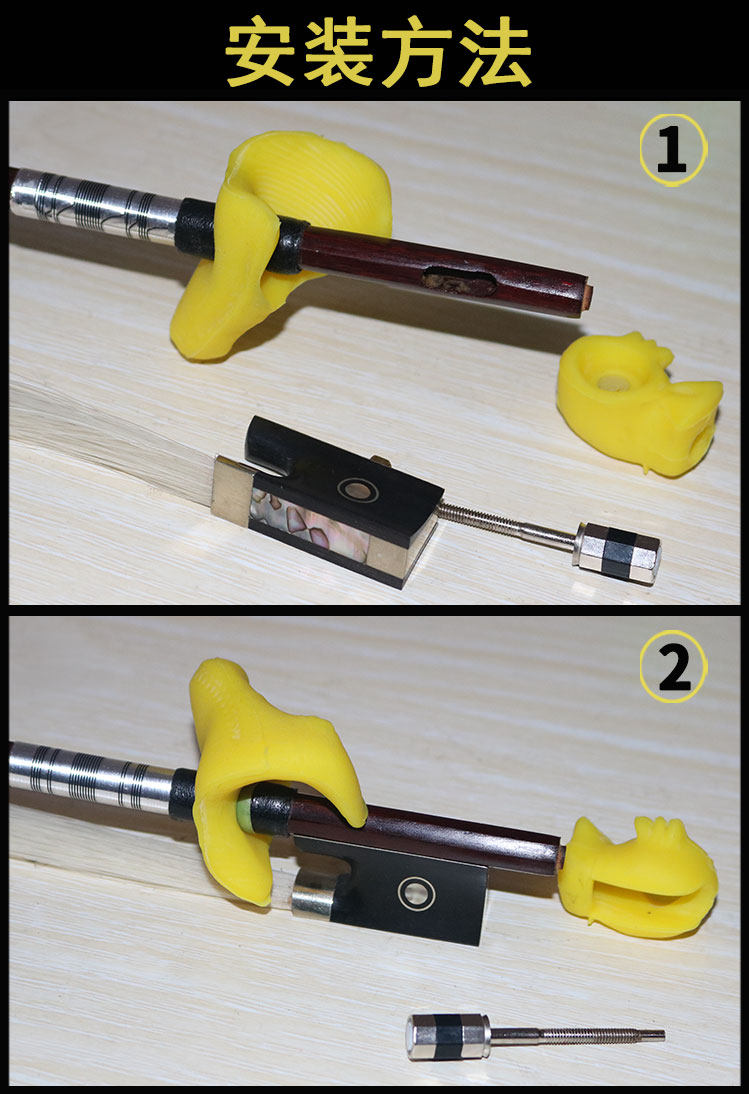 安装方法

1

2