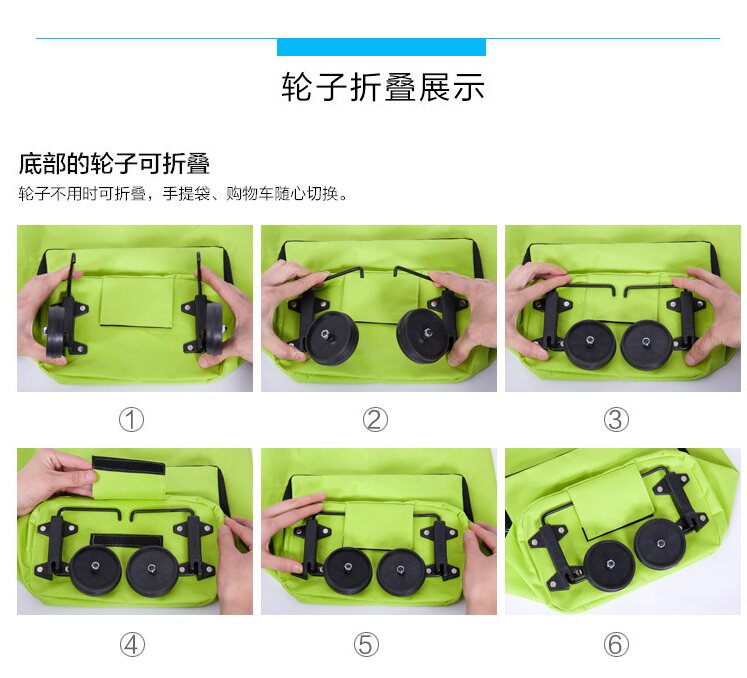 轮子折叠展示

底部的轮子可折叠

轮子不用时可折叠，手提袋、购物车随心切换。

①

②

③

④

⑤

⑥