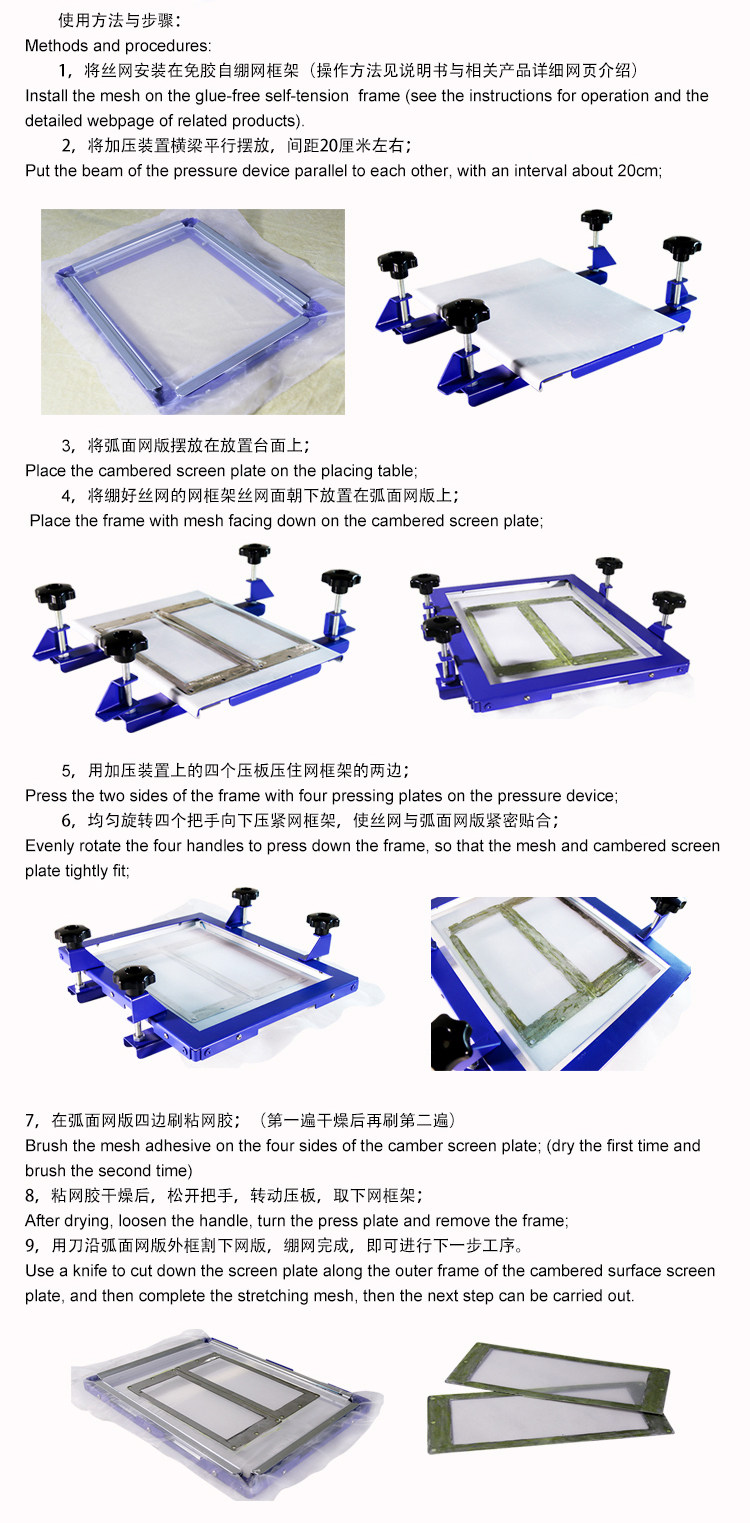 使用方法与步骤：
Methods and procedures:

1，将丝网安装在免胶自绷网框架（操作方法见说明书与相关产品详细网页介绍）
Install the mesh on the glue-free self-tension frame (see the instructions for operation and the detailed webpage of related products).

2，将加压装置横梁平行摆放，间距20厘米左右；
Put the beam of the pressure device parallel to each other, with an interval about 20cm;

3，将弧面网版摆放在放置台面上；
Place the cambered screen plate on the placing table;

4，将绷好丝网的网框架丝网面朝下放置在弧面网版上；
Place the frame with mesh facing down on the cambered screen plate;

5，用加压装置上的四个压板压住网框架的两边；
Press the two sides of the frame with four pressing plates on the pressure device;

6，均匀旋转四个把手向下压紧网框架，使丝网与弧面网版紧密贴合；
Evenly rotate the four handles to press down the frame, so that the mesh and cambered screen plate tightly fit;

7，在弧面网版四边刷粘网胶；（第一遍干燥后再刷第二遍）
Brush the mesh adhesive on the four sides of the camber screen plate; (dry the first time and brush the second time)
8，粘网胶干燥后，松开把手，转动压板，取下网框架；
After drying, loosen the handle, turn the press plate and remove the frame;
9，用刀沿弧面网版外框割下网版，绷网完成，即可进行下一步工序。
Use a knife to cut down the screen plate along the outer frame of the cambered surface screen plate, and then complete the stretching mesh, then the next step can be carried out.