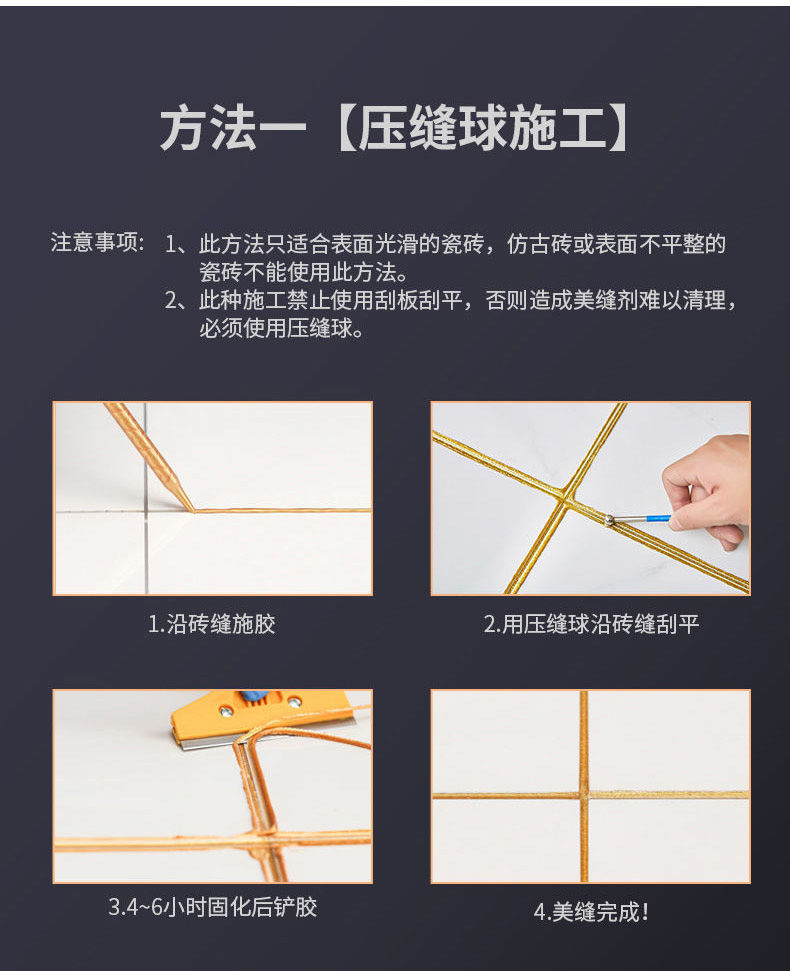 方法一【压缝球施工】

注意事项：1、此方法只适合表面光滑的瓷砖，仿古砖或表面不平整的瓷砖不能使用此方法。
2、此种施工禁止使用刮板刮平，否则造成美缝剂难以清理，必须使用压缝球。

1.沿砖缝施胶

2.用压缝球沿砖缝刮平

3.4~6小时固化后铲胶

4.美缝完成！