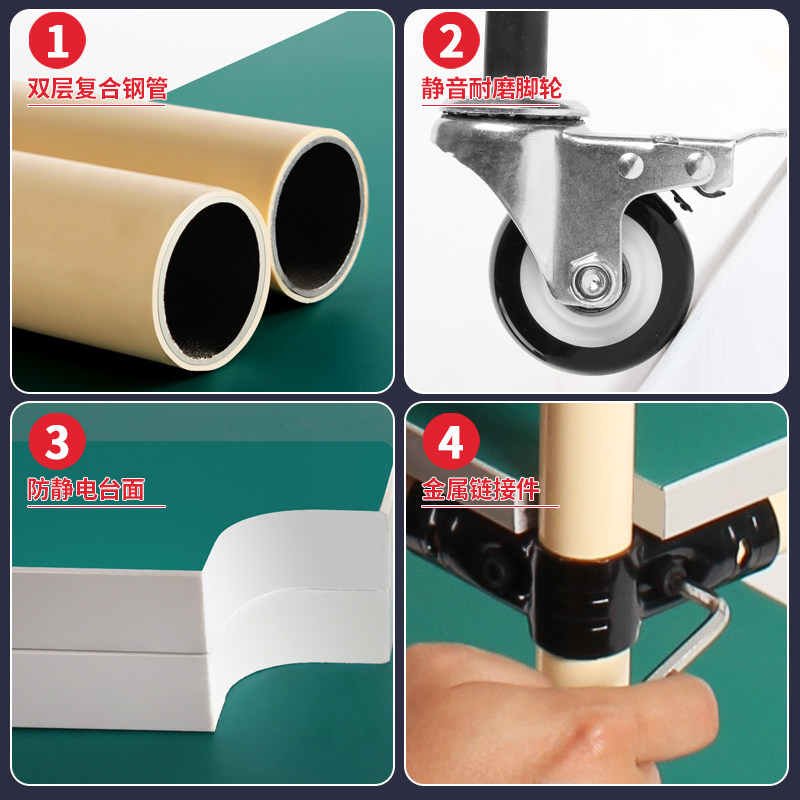 1
双层复合钢管

2
静音耐磨脚轮

3
防静电台面

4
金属链接件