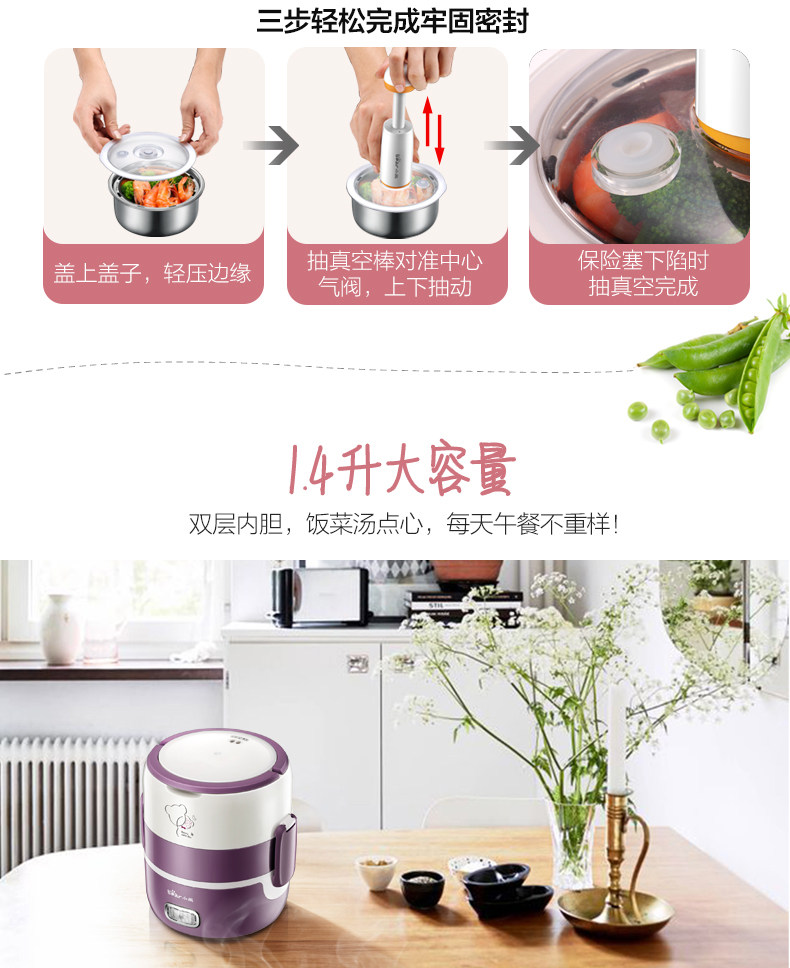 三步轻松完成牢固密封

盖上盖子，轻压边缘

抽真空棒对准中心气阀，上下抽动

保险塞下陷时抽真空完成

1.4升大容量

双层内胆，饭菜汤点心，每天午餐不重样!