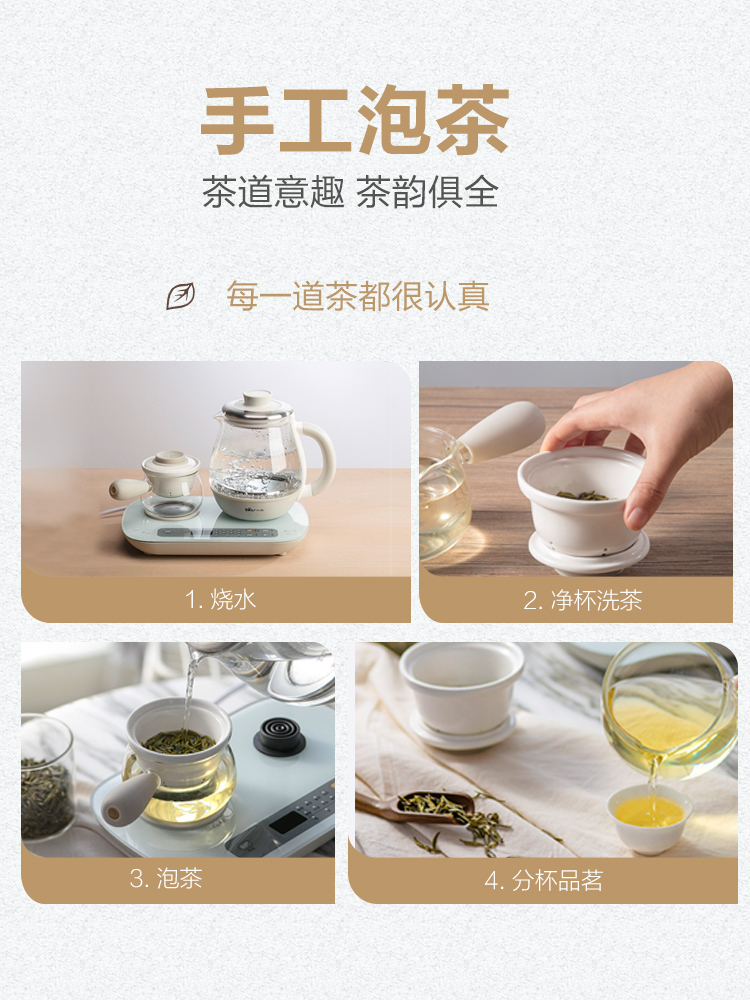 手工泡茶

茶道意趣 茶韵俱全

每一道茶都很认真

1. 烧水

2. 净杯洗茶

3. 泡茶

4. 分杯品茗