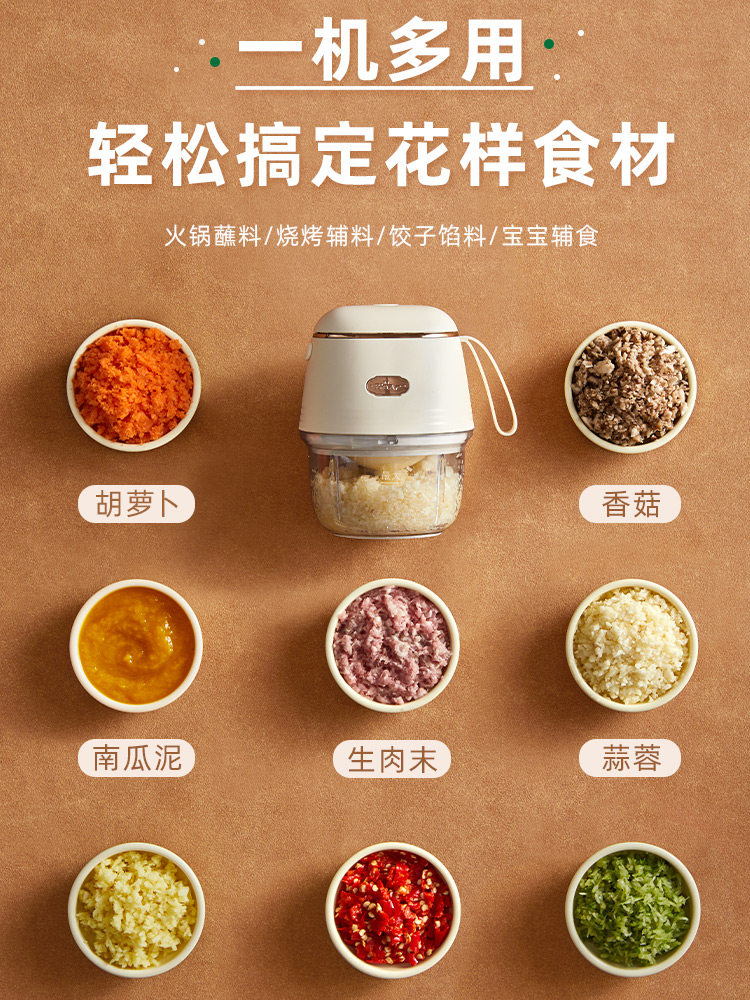 一机多用
轻松搞定花样食材

火锅蘸料/烧烤辅料/饺子馅料/宝宝辅食

胡萝卜

香菇

南瓜泥

生肉末

蒜蓉