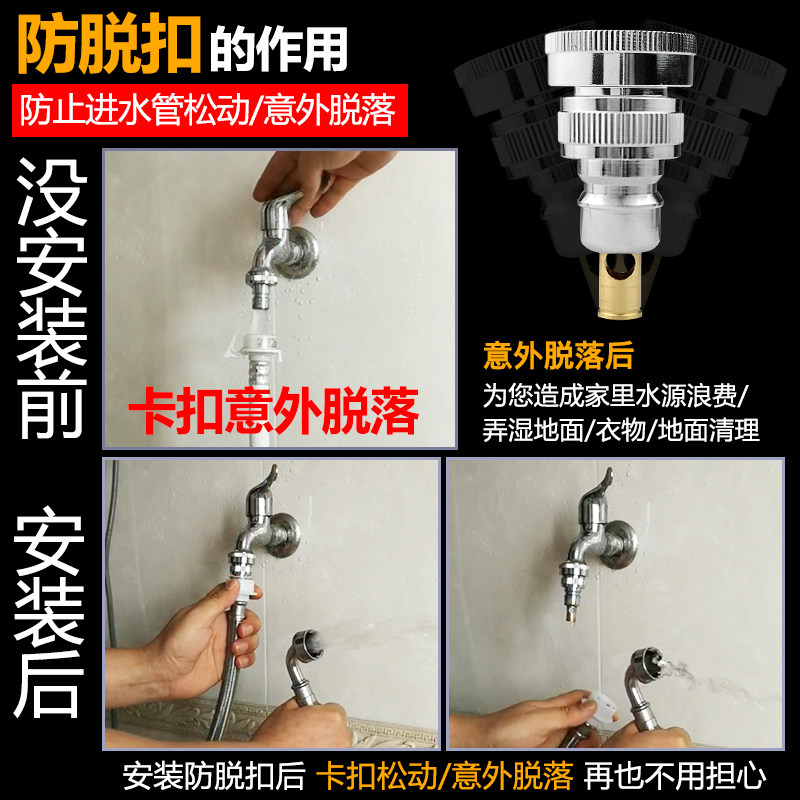 防脱扣的作用

防止进水管松动/意外脱落

没安装前

卡扣意外脱落

意外脱落后

为您造成家里水源浪费/弄湿地面/衣物/地面清理

安装后

安装防脱扣后 卡扣松动/意外脱落 再也不用担心