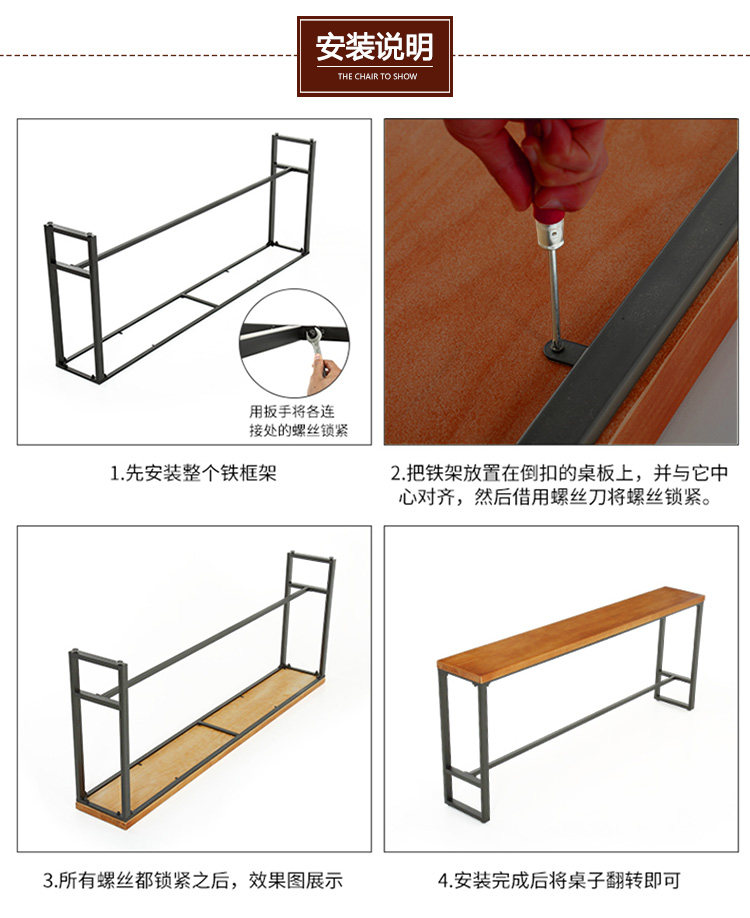 安装说明
THE CHAIR TO SHOW

用扳手将各连接处的螺丝锁紧

1.先安装整个铁框架

2.把铁架放置在倒扣的桌板上，并与它中心对齐，然后借用螺丝刀将螺丝锁紧。

3.所有螺丝都锁紧之后，效果图展示

4.安装完成后将桌子翻转即可