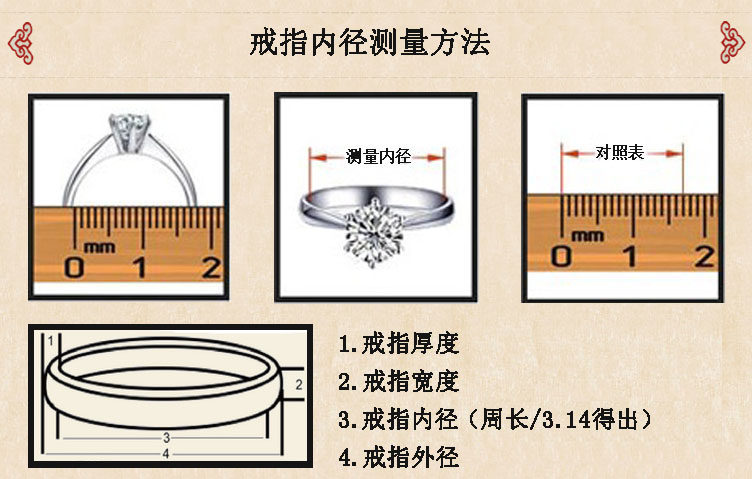 戒指内径测量方法

mm
0 1 2

测量内径

对照表
mm
0 1 2

1
2
3
4

1.戒指厚度
2.戒指宽度
3.戒指内径（周长/3.14得出）
4.戒指外径