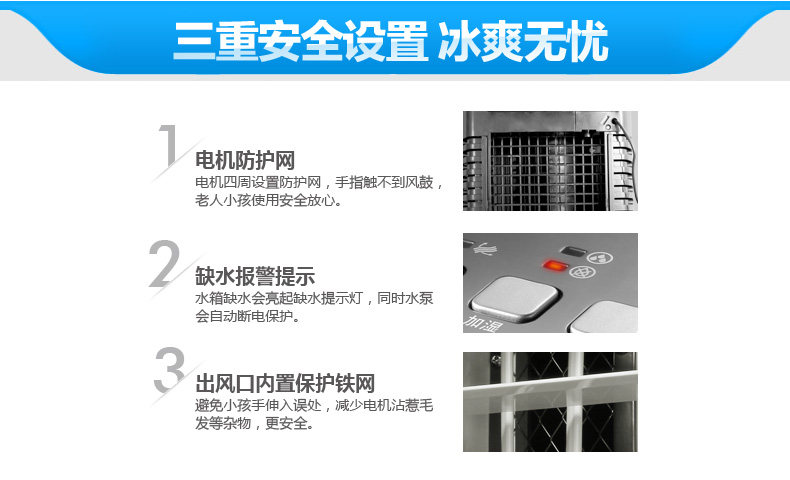 三重安全设置 冰爽无忧

1
电机防护网
电机四周设置防护网，手指触不到风鼓，老人小孩使用安全放心。

2
缺水报警提示
水箱缺水会亮起缺水提示灯，同时水泵会自动断电保护。

加湿

3
出风口内置保护铁网
避免小孩手伸入误处，减少电机沾惹毛发等杂物，更安全。