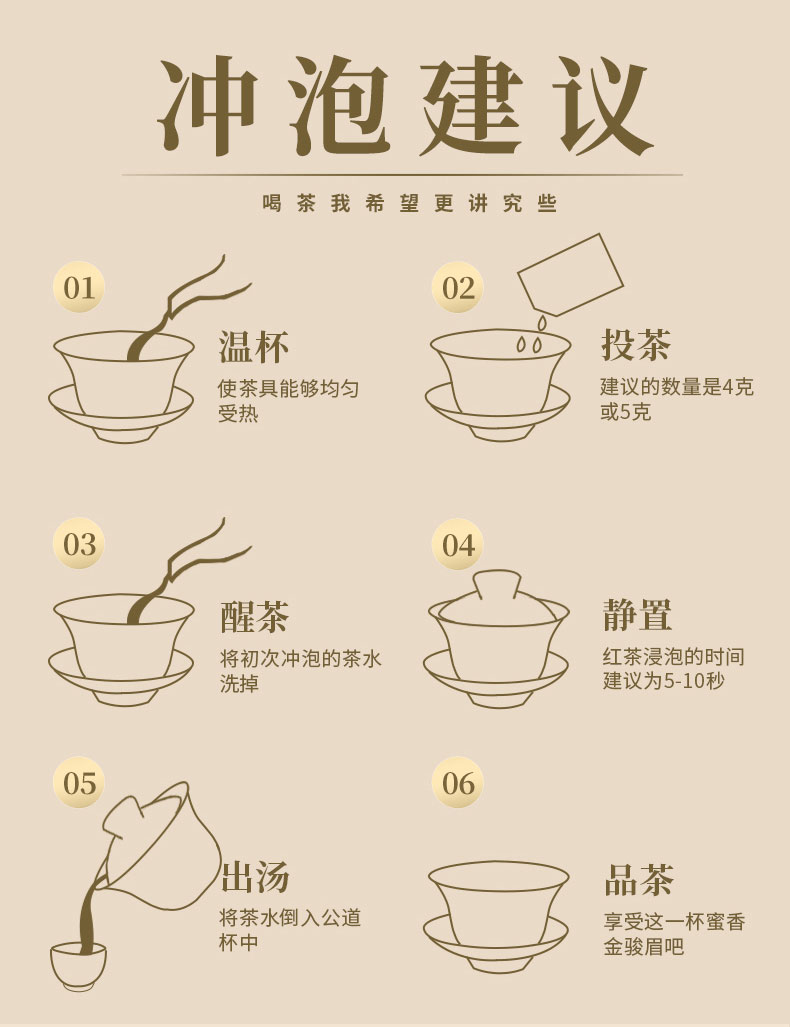 冲泡建议

喝茶我希望更讲究些

01
温杯
使茶具能够均匀受热

02
投茶
建议的数量是4克或5克

03
醒茶
将初次冲泡的茶水洗掉

04
静置
红茶浸泡的时间建议为5-10秒

05
出汤
将茶水倒入公道杯中

06
品茶
享受这一杯蜜香金骏眉吧