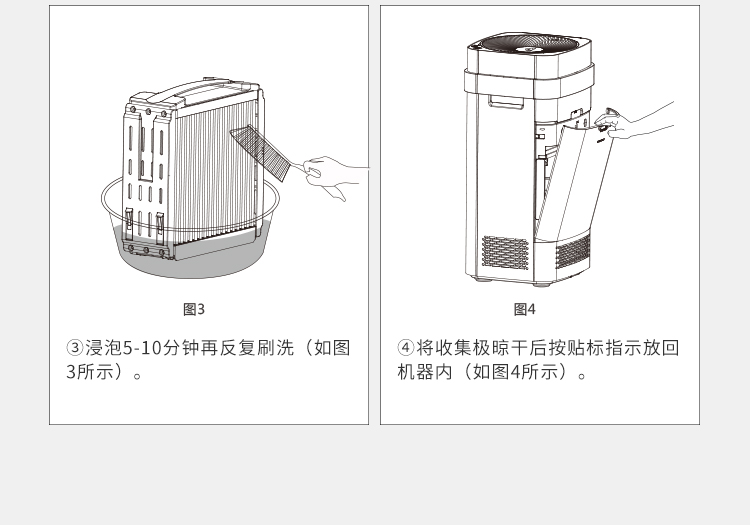 图3

③浸泡5-10分钟再反复刷洗（如图3所示）。

图4

④将收集极晾干后按贴标指示放回机器内（如图4所示）。