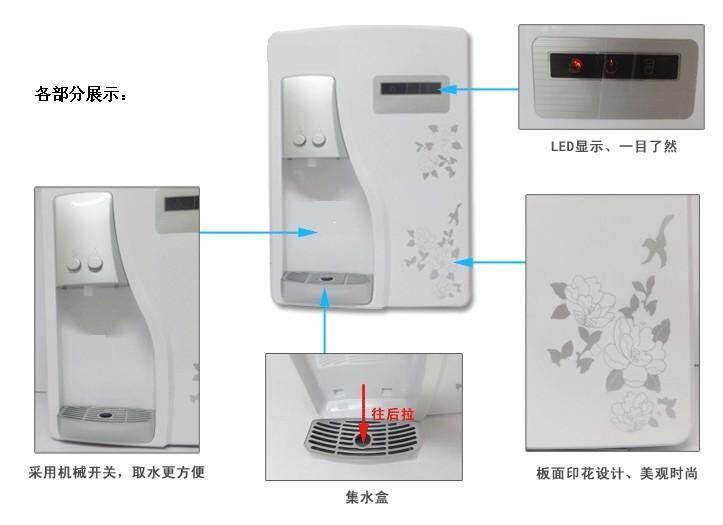 各部分展示：

LED显示、一目了然

采用机械开关，取水更方便

往后拉

集水盒

板面印花设计、美观时尚