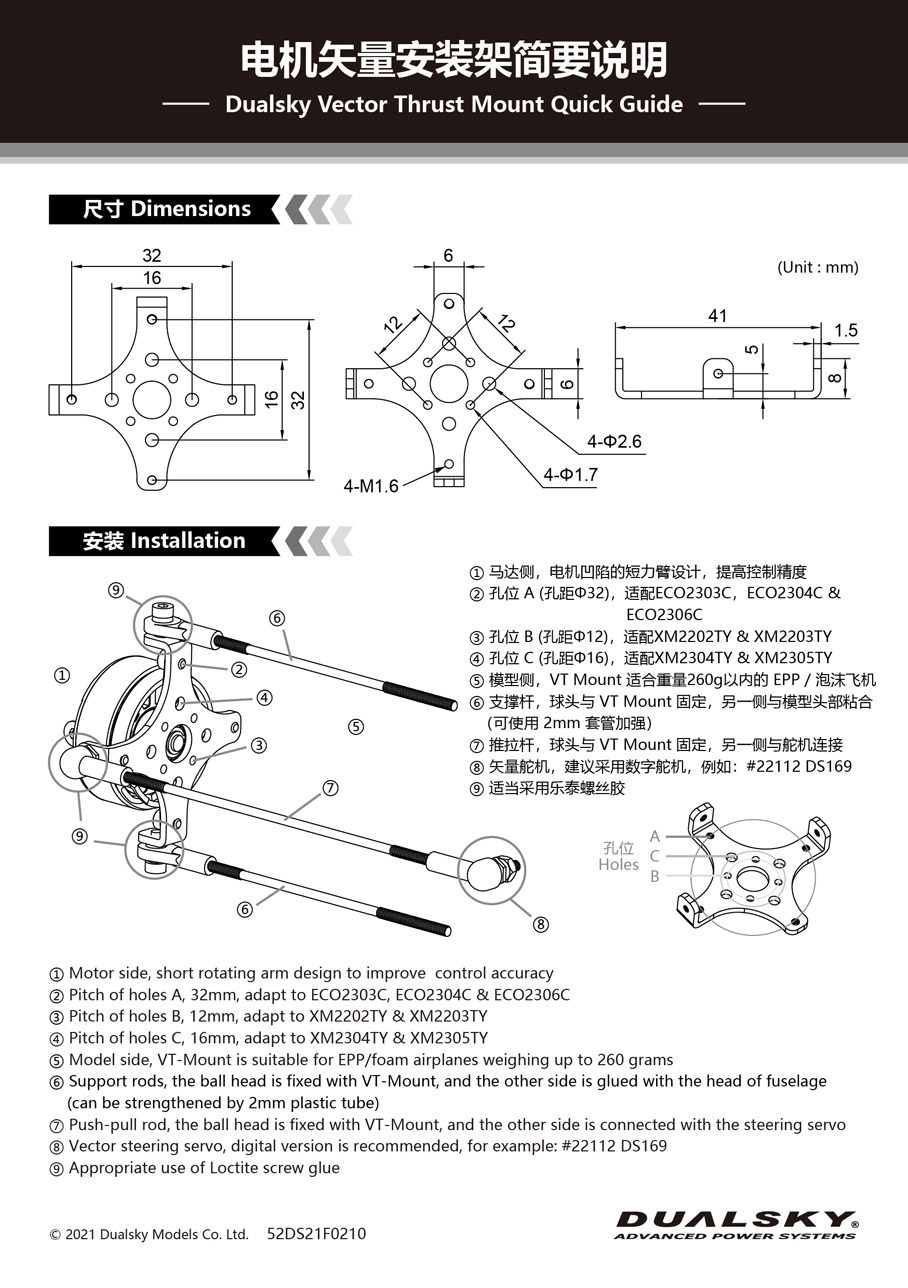 电机矢量安装架简要说明

Dualsky Vector Thrust Mount Quick Guide

尺寸 Dimensions

32
16
16
32
4-M1.6

6
12
12
6
4-Φ2.6
4-Φ1.7

(Unit : mm)
41
1.5
5
8

安装 Installation

⑨
⑥
①
②
④
⑤
③
⑦
⑨
⑥
⑧

① 马达侧，电机凹陷的短力臂设计，提高控制精度
② 孔位 A (孔距Φ32)，适配ECO2303C，ECO2304C & ECO2306C
③ 孔位 B (孔距Φ12)，适配XM2202TY & XM2203TY
④ 孔位 C (孔距Φ16)，适配XM2304TY & XM2305TY
⑤ 模型侧，VT Mount 适合重量260g以内的 EPP / 泡沫飞机
⑥ 支撑杆，球头与 VT Mount 固定，另一侧与模型头部粘合 (可使用 2mm 套管加强)
⑦ 推拉杆，球头与 VT Mount 固定，另一侧与舵机连接
⑧ 矢量舵机，建议采用数字舵机，例如：#22112 DS169
⑨ 适当采用乐泰螺丝胶

孔位
Holes
A
C
B

① Motor side, short rotating arm design to improve control accuracy
② Pitch of holes A, 32mm, adapt to ECO2303C, ECO2304C & ECO2306C
③ Pitch of holes B, 12mm, adapt to XM2202TY & XM2203TY
④ Pitch of holes C, 16mm, adapt to XM2304TY & XM2305TY
⑤ Model side, VT-Mount is suitable for EPP/foam airplanes weighing up to 260 grams
⑥ Support rods, the ball head is fixed with VT-Mount, and the other side is glued with the head of fuselage (can be strengthened by 2mm plastic tube)
⑦ Push-pull rod, the ball head is fixed with VT-Mount, and the other side is connected with the steering servo
⑧ Vector steering servo, digital version is recommended, for example: #22112 DS169
⑨ Appropriate use of Loctite screw glue

© 2021 Dualsky Models Co. Ltd. 52DS21F0210

DUALSKY®
ADVANCED POWER SYSTEMS