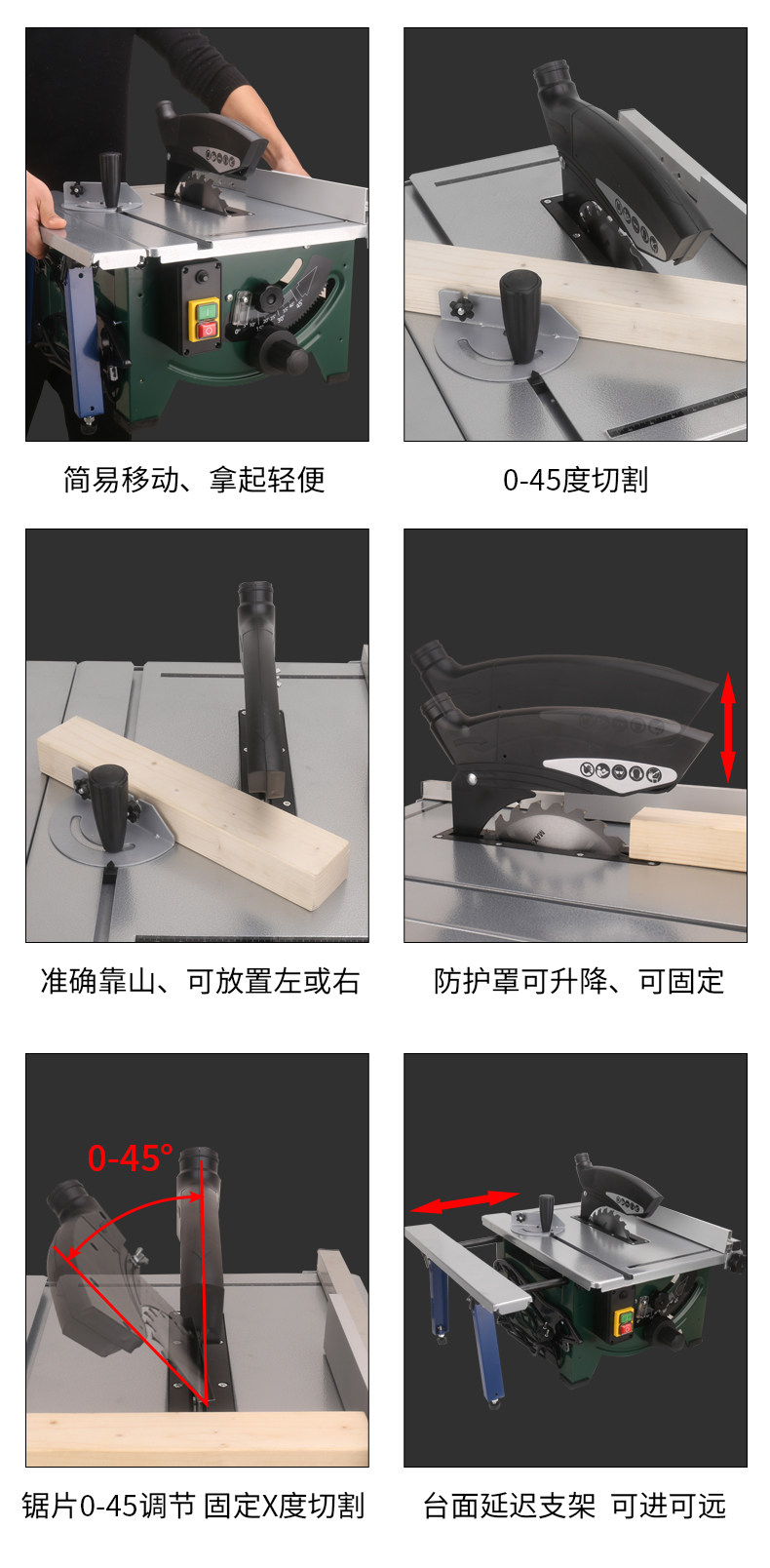 简易移动、拿起轻便

0-45度切割

准确靠山、可放置左或右

防护罩可升降、可固定

0-45°

锯片0-45调节 固定X度切割

台面延迟支架 可进可远