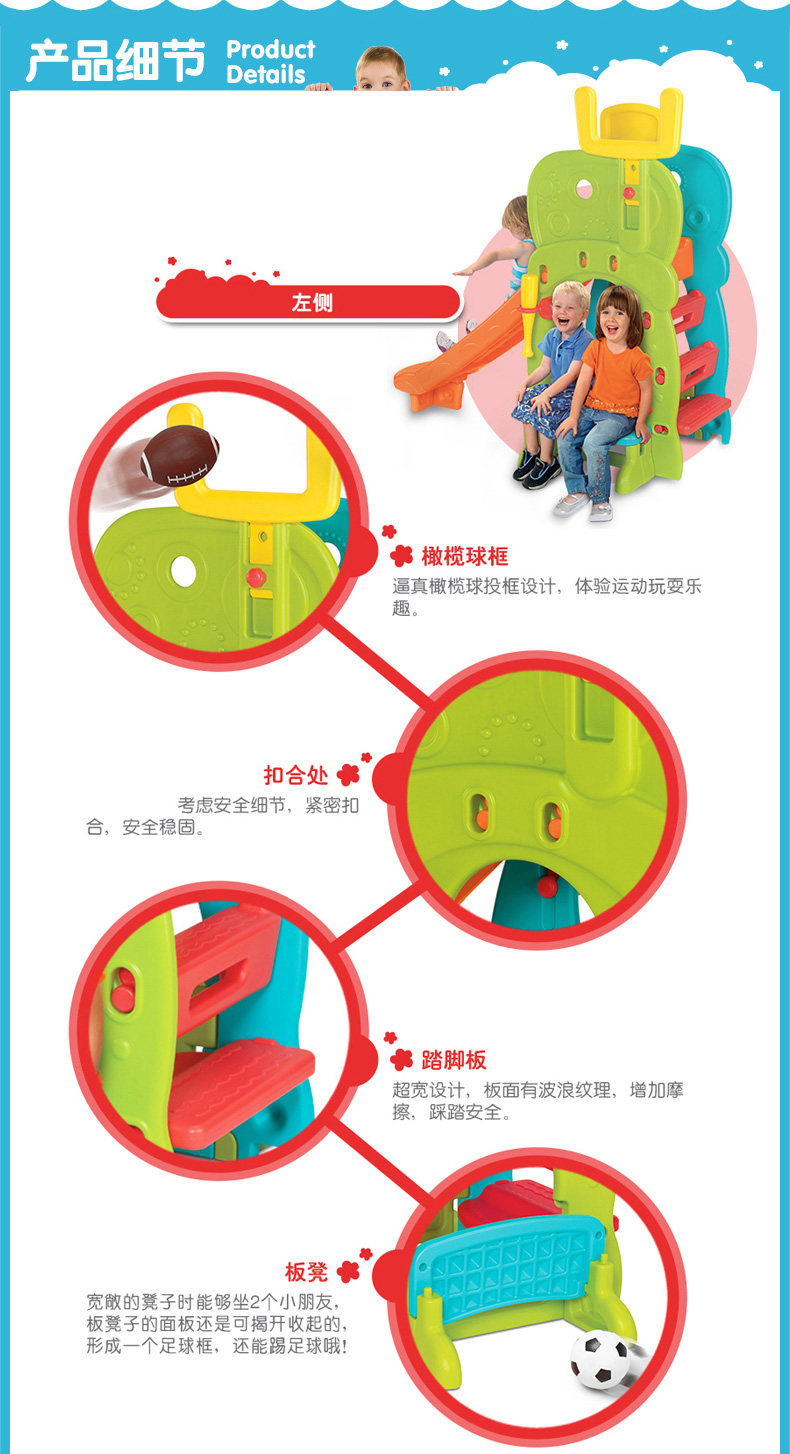 产品细节 Product Details

左侧

橄榄球框
逼真橄榄球投框设计，体验运动玩耍乐趣。

扣合处
考虑安全细节，紧密扣合，安全稳固。

踏脚板
超宽设计，板面有波浪纹理，增加摩擦，踩踏安全。

板凳
宽敞的凳子时能够坐2个小朋友，板凳子的面板还是可揭开收起的，形成一个足球框，还能踢足球哦！