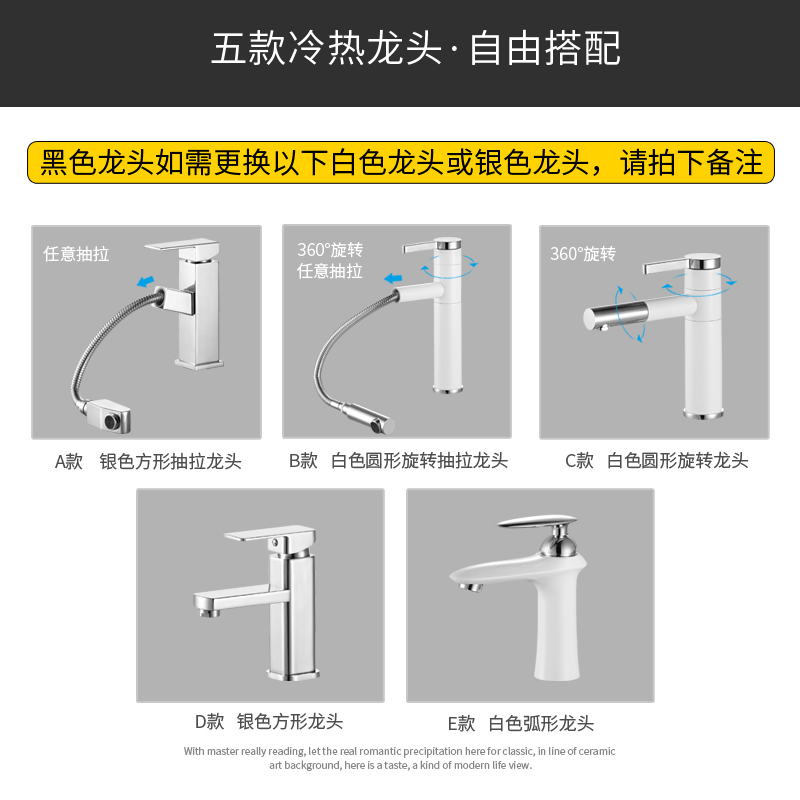 五款冷热龙头·自由搭配

黑色龙头如需更换以下白色龙头或银色龙头，请拍下备注

任意抽拉

A款　银色方形抽拉龙头

360°旋转
任意抽拉

B款　白色圆形旋转抽拉龙头

360°旋转

C款　白色圆形旋转龙头

D款　银色方形龙头

E款　白色弧形龙头

With master really reading, let the real romantic precipitation here for classic, in line of ceramic art background, here is a taste, a kind of modern life view.