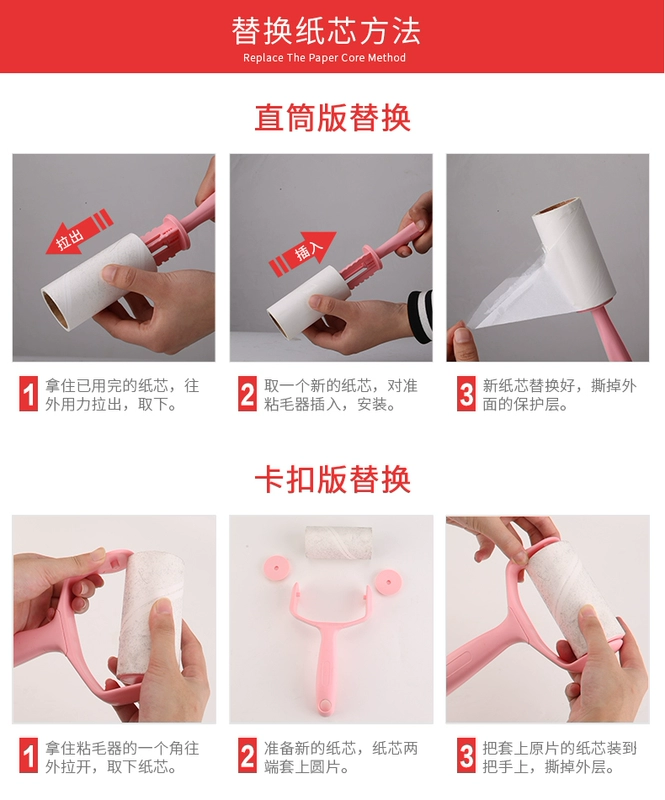 替换纸芯方法
Replace The Paper Core Method

直筒版替换

拉出

插入

1 拿住已用完的纸芯，往外用力拉出，取下。

2 取一个新的纸芯，对准粘毛器插入，安装。

3 新纸芯替换好，撕掉外面的保护层。

卡扣版替换

1 拿住粘毛器的一个角往外拉开，取下纸芯。

2 准备新的纸芯，纸芯两端套上圆片。

3 把套上原片的纸芯装到把手上，撕掉外层。