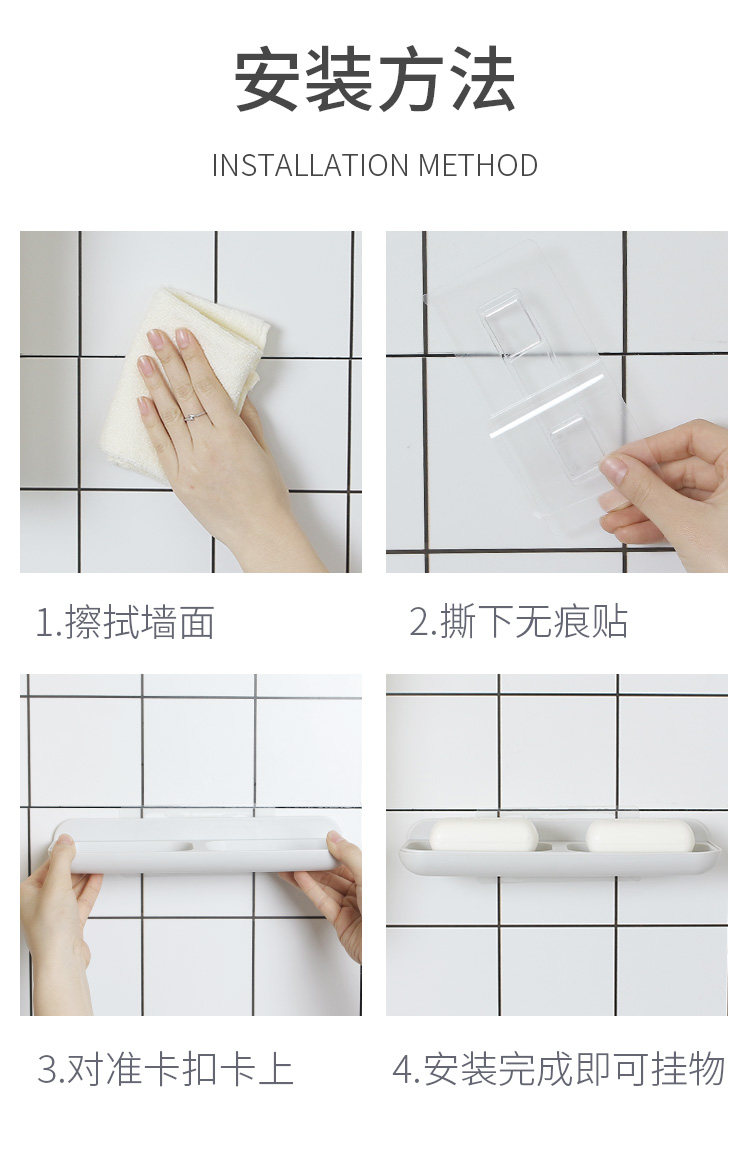 安装方法

INSTALLATION METHOD

1.擦拭墙面

2.撕下无痕贴

3.对准卡扣卡上

4.安装完成即可挂物