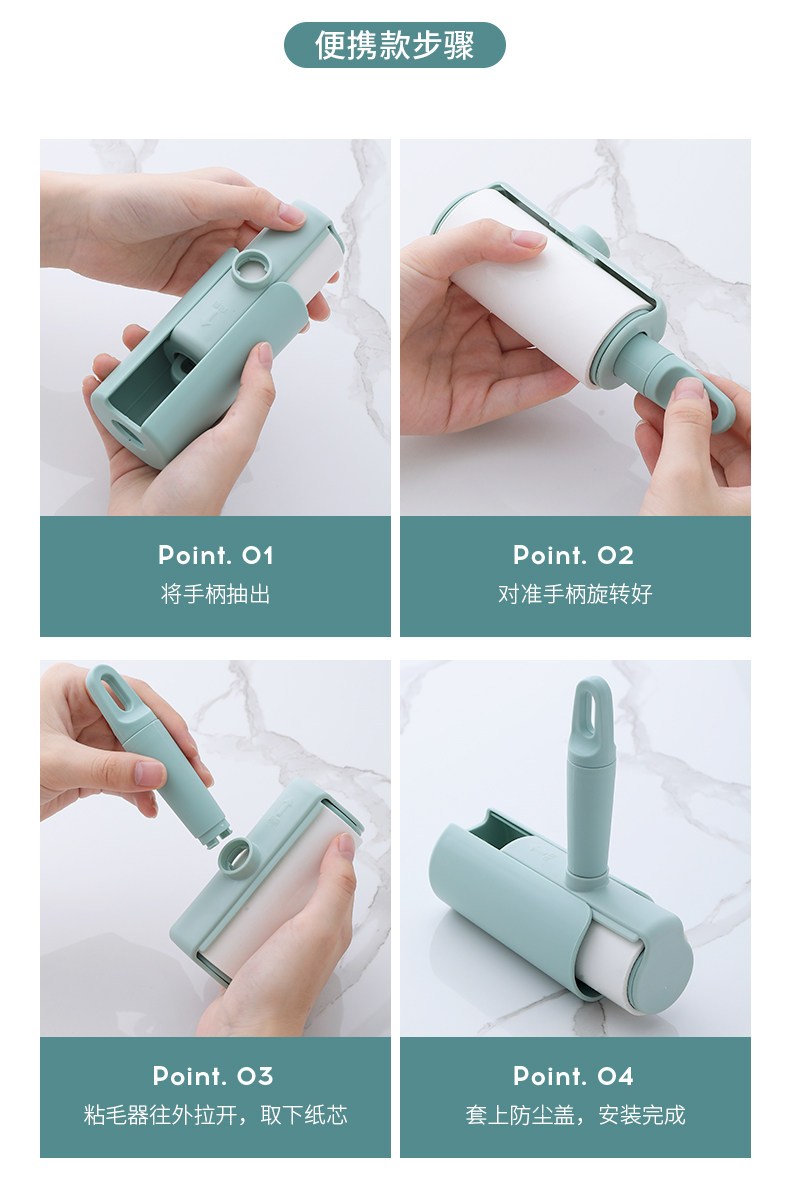 便携款步骤

Point. 01
将手柄抽出

Point. 02
对准手柄旋转好

Point. 03
粘毛器往外拉开，取下纸芯

Point. 04
套上防尘盖，安装完成