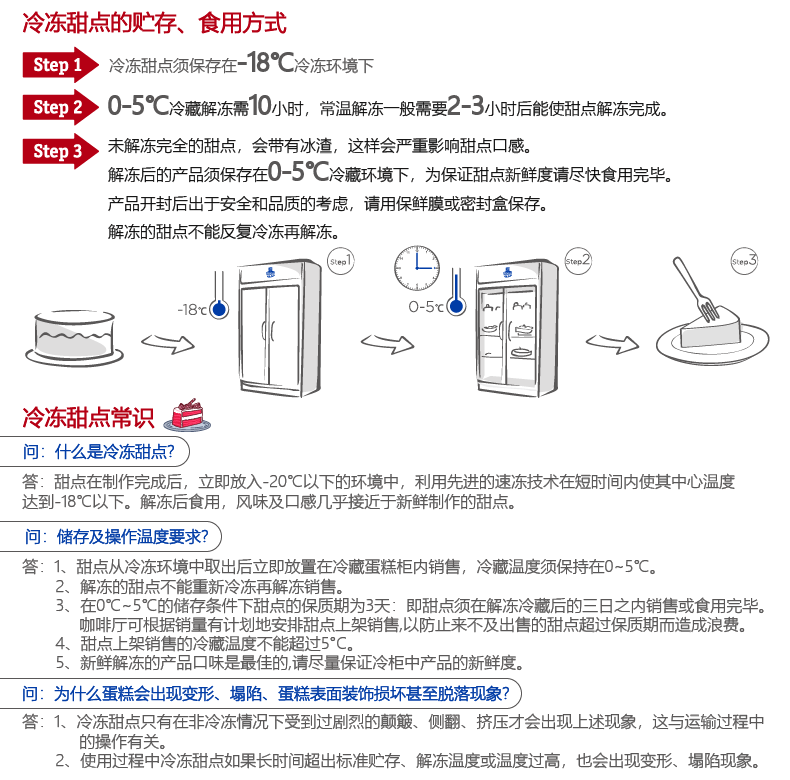 冷冻甜点的贮存、食用方式

Step 1 冷冻甜点须保存在-18℃冷冻环境下

Step 2 0-5℃冷藏解冻需10小时，常温解冻一般需要2-3小时后能使甜点解冻完成。

Step 3 未解冻完全的甜点，会带有冰渣，这样会严重影响甜点口感。
解冻后的产品须保存在0-5℃冷藏环境下，为保证甜点新鲜度请尽快食用完毕。
产品开封后出于安全和品质的考虑，请用保鲜膜或密封盒保存。
解冻的甜点不能反复冷冻再解冻。

-18℃ Step1 0-5℃ Step2 Step3

冷冻甜点常识

问：什么是冷冻甜点?

答：甜点在制作完成后，立即放入-20℃以下的环境中，利用先进的速冻技术在短时间内使其中心温度达到-18℃以下。解冻后食用，风味及口感几乎接近于新鲜制作的甜点。

问：储存及操作温度要求?

答：1、甜点从冷冻环境中取出后立即放置在冷藏蛋糕柜内销售，冷藏温度须保持在0~5℃。
2、解冻的甜点不能重新冷冻再解冻销售。
3、在0℃~5℃的储存条件下甜点的保质期为3天：即甜点须在解冻冷藏后的三日之内销售或食用完毕。咖啡厅可根据销量有计划地安排甜点上架销售,以防止来不及出售的甜点超过保质期而造成浪费。
4、甜点上架销售的冷藏温度不能超过5°C。
5、新鲜解冻的产品口味是最佳的,请尽量保证冷柜中产品的新鲜度。

问：为什么蛋糕会出现变形、塌陷、蛋糕表面装饰损坏甚至脱落现象?

答：1、冷冻甜点只有在非冷冻情况下受到过剧烈的颠簸、侧翻、挤压才会出现上述现象，这与运输过程中的操作有关。
2、使用过程中冷冻甜点如果长时间超出标准贮存、解冻温度或温度过高，也会出现变形、塌陷现象。