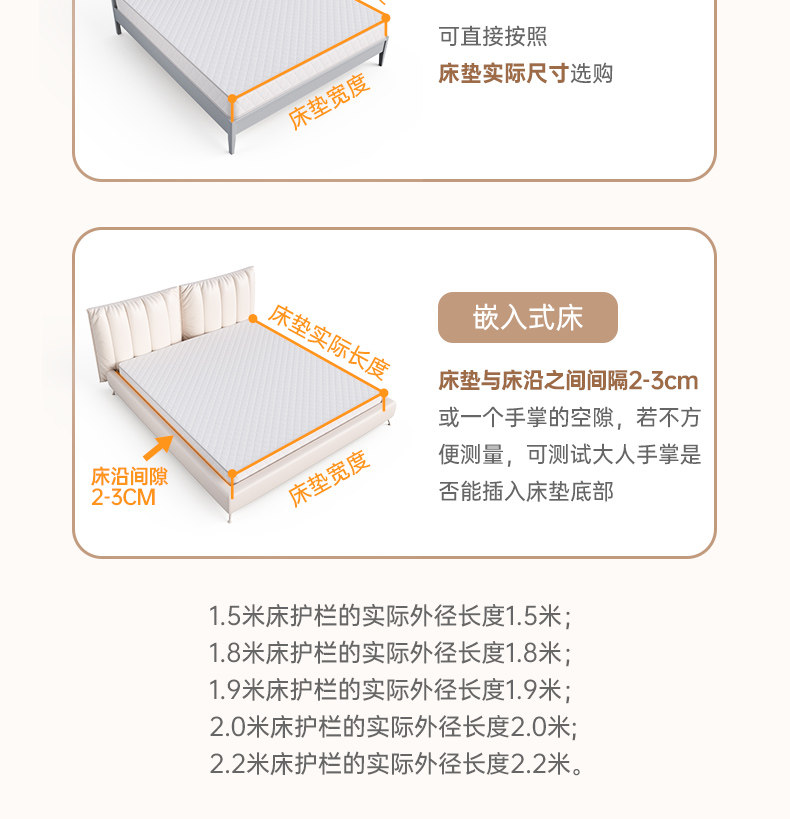 床垫宽度

可直接按照
床垫实际尺寸选购

床垫实际长度

床沿间隙
2-3CM

床垫宽度

嵌入式床

床垫与床沿之间间隔2-3cm
或一个手掌的空隙，若不方便测量，可测试大人手掌是否能插入床垫底部

1.5米床护栏的实际外径长度1.5米；
1.8米床护栏的实际外径长度1.8米；
1.9米床护栏的实际外径长度1.9米；
2.0米床护栏的实际外径长度2.0米;
2.2米床护栏的实际外径长度2.2米。