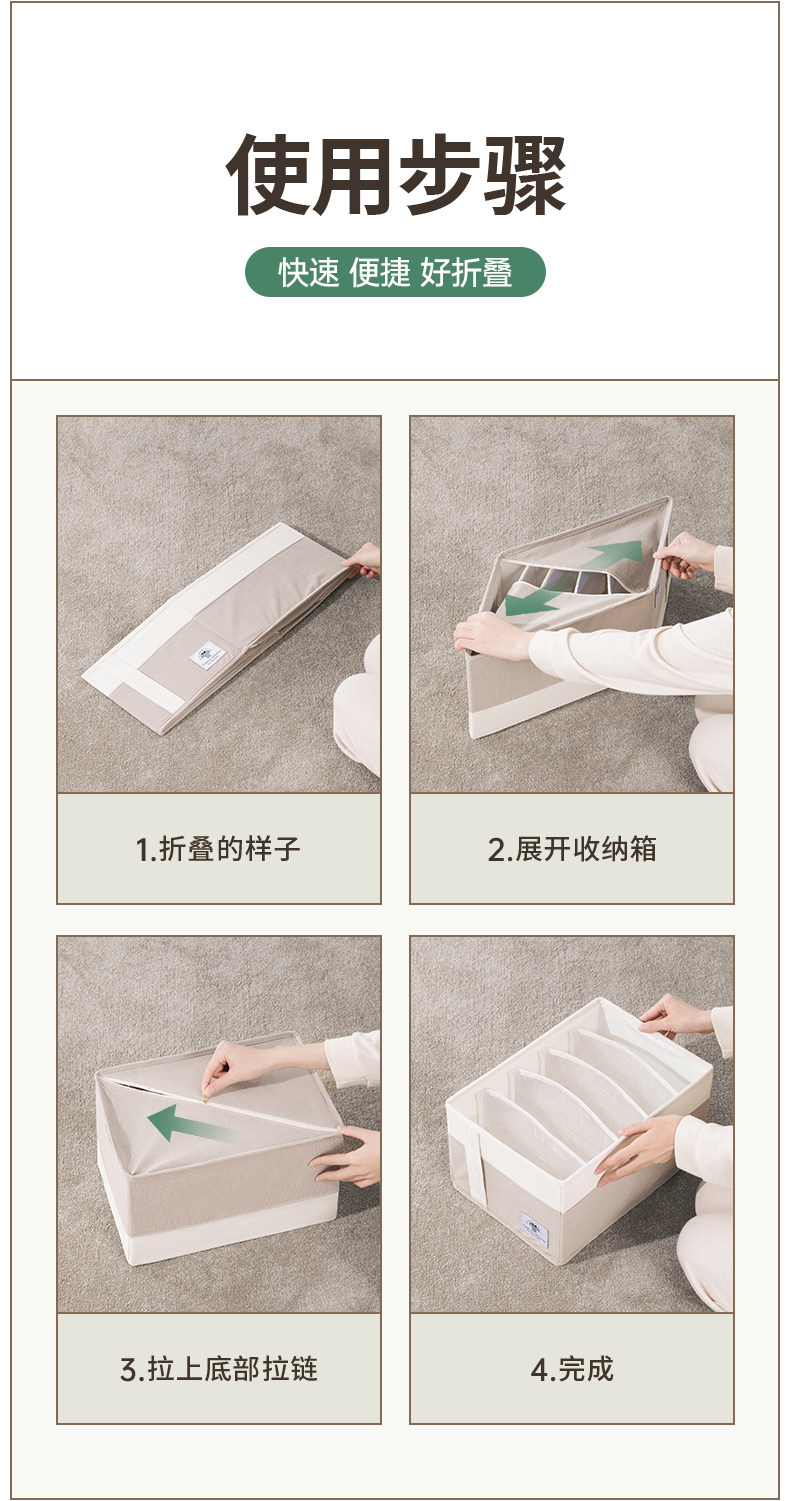 使用步骤

快速 便捷 好折叠

1.折叠的样子

2.展开收纳箱

3.拉上底部拉链

4.完成