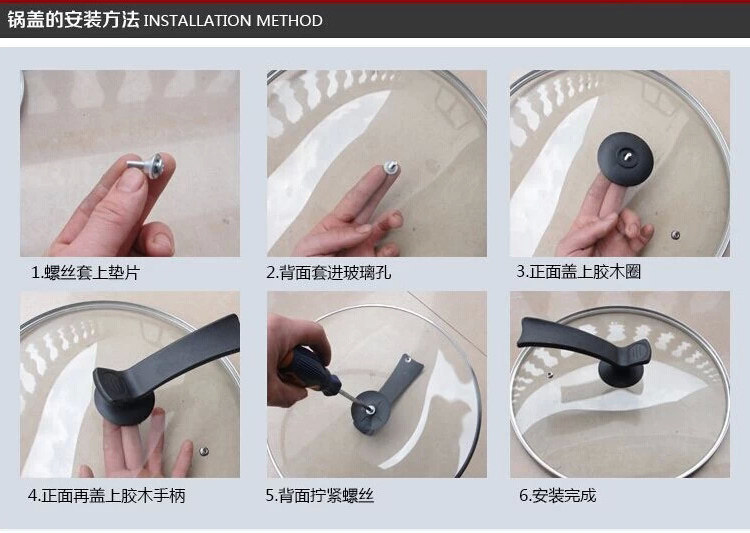 锅盖的安装方法 INSTALLATION METHOD

1.螺丝套上垫片

2.背面套进玻璃孔

3.正面盖上胶木圈

4.正面再盖上胶木手柄

5.背面拧紧螺丝

6.安装完成