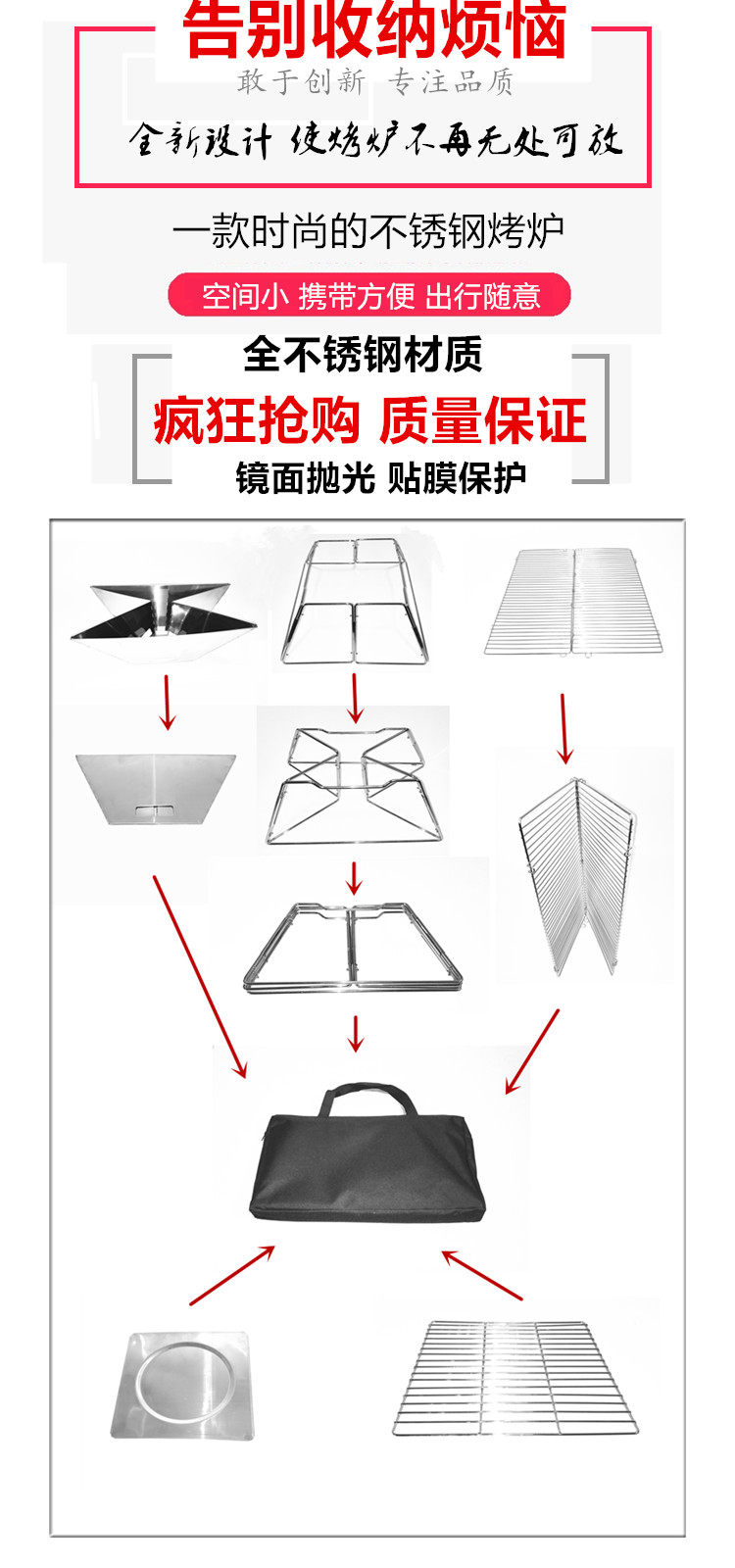 告别收纳烦恼

敢于创新 专注品质

全新设计 使烤炉不再无处可放

一款时尚的不锈钢烤炉

空间小 携带方便 出行随意

全不锈钢材质

疯狂抢购 质量保证

镜面抛光 贴膜保护