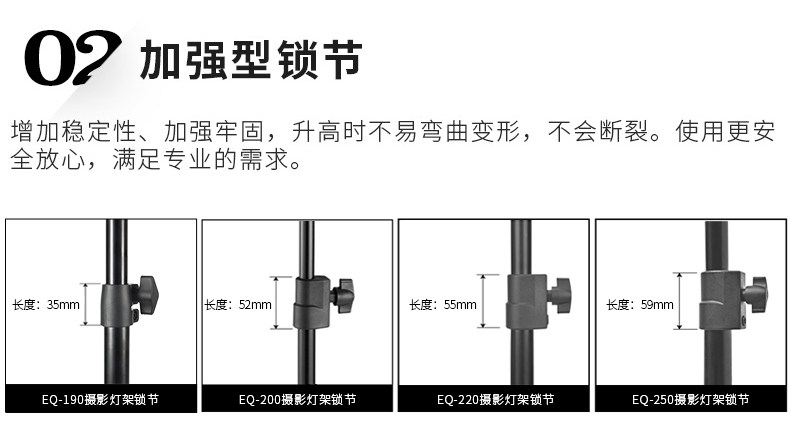 02 加强型锁节

增加稳定性、加强牢固，升高时不易弯曲变形，不会断裂。使用更安全放心，满足专业的需求。

长度：35mm
EQ-190摄影灯架锁节

长度：52mm
EQ-200摄影灯架锁节

长度：55mm
EQ-220摄影灯架锁节

长度：59mm
EQ-250摄影灯架锁节