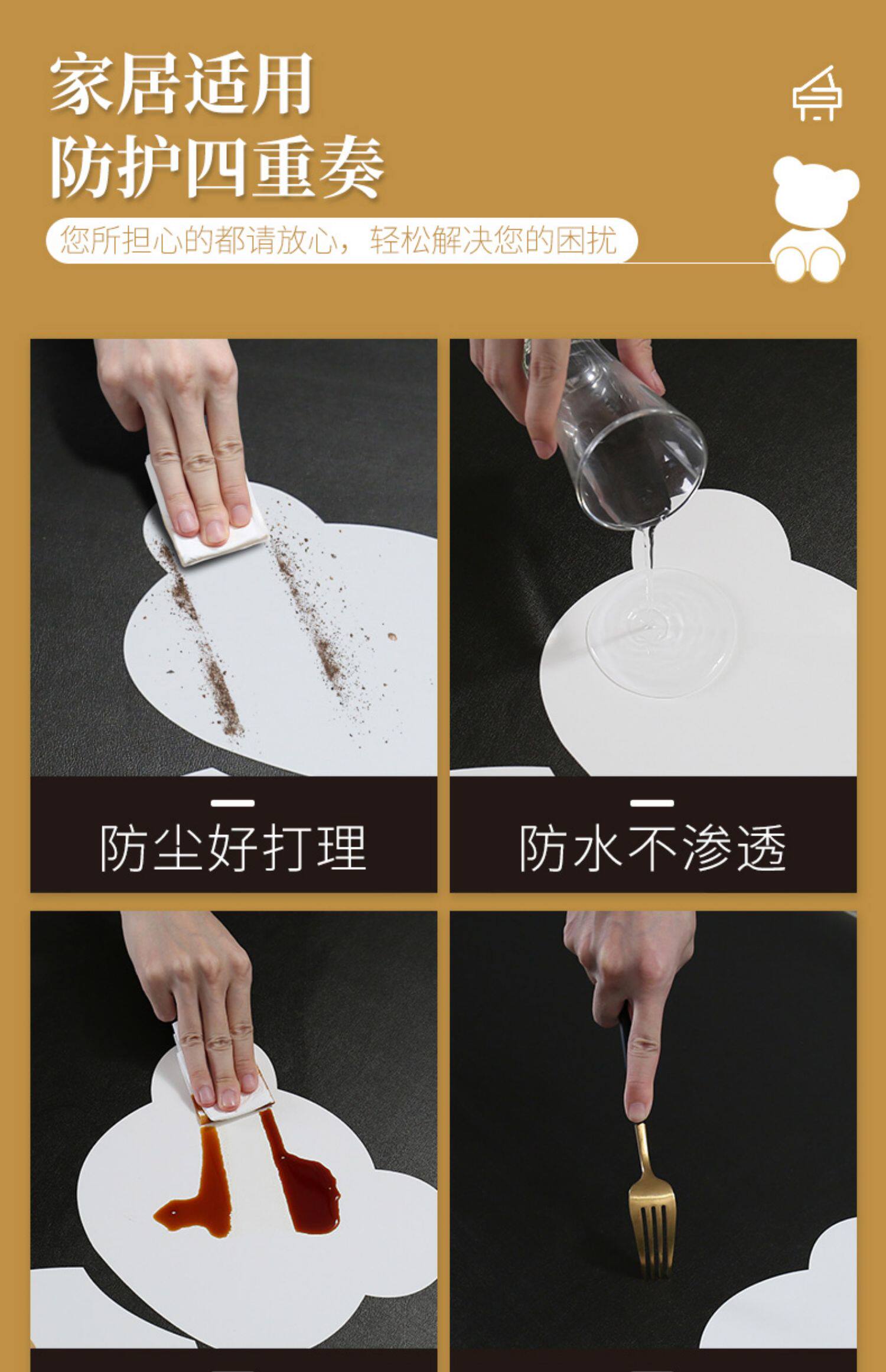 家居适用
防护四重奏

您所担心的都请放心，轻松解决您的困扰

防尘好打理

防水不渗透