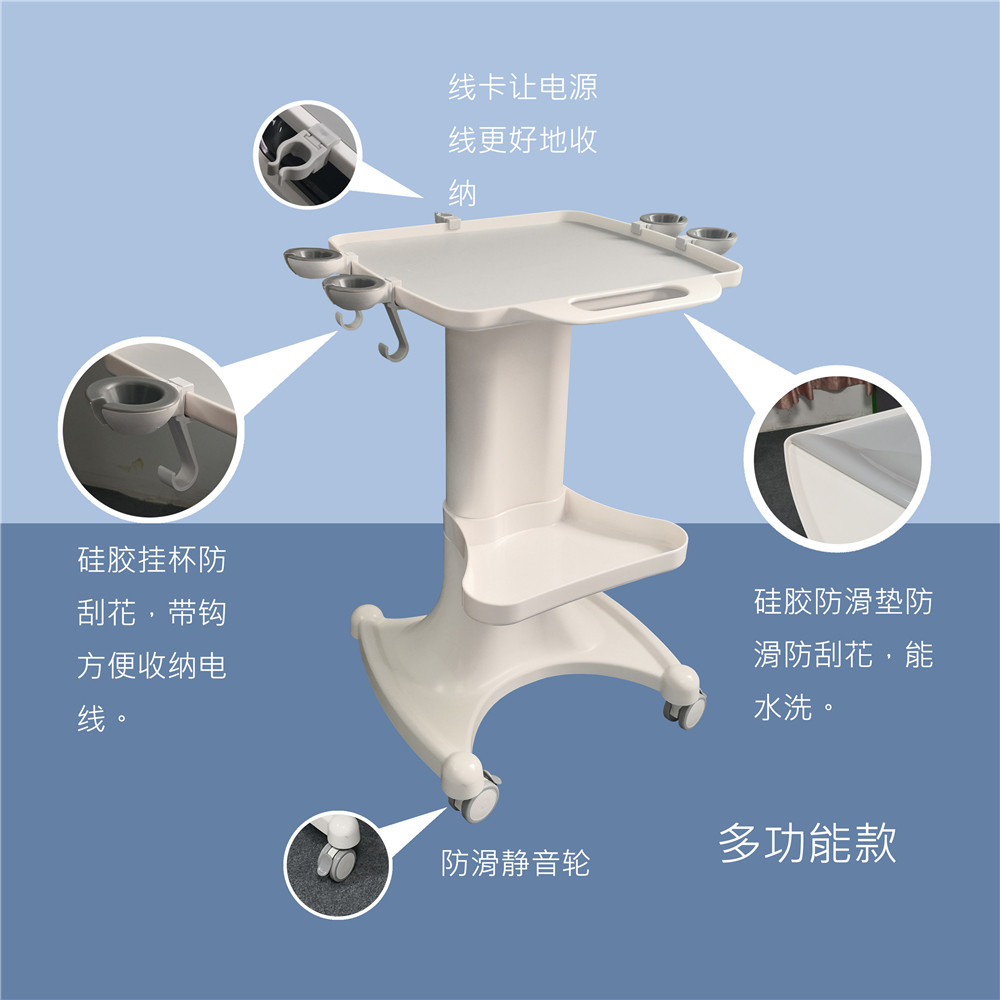 线卡让电源线更好地收纳

硅胶挂杯防刮花，带钩方便收纳电线。

硅胶防滑垫防滑防刮花，能水洗。

防滑静音轮

多功能款