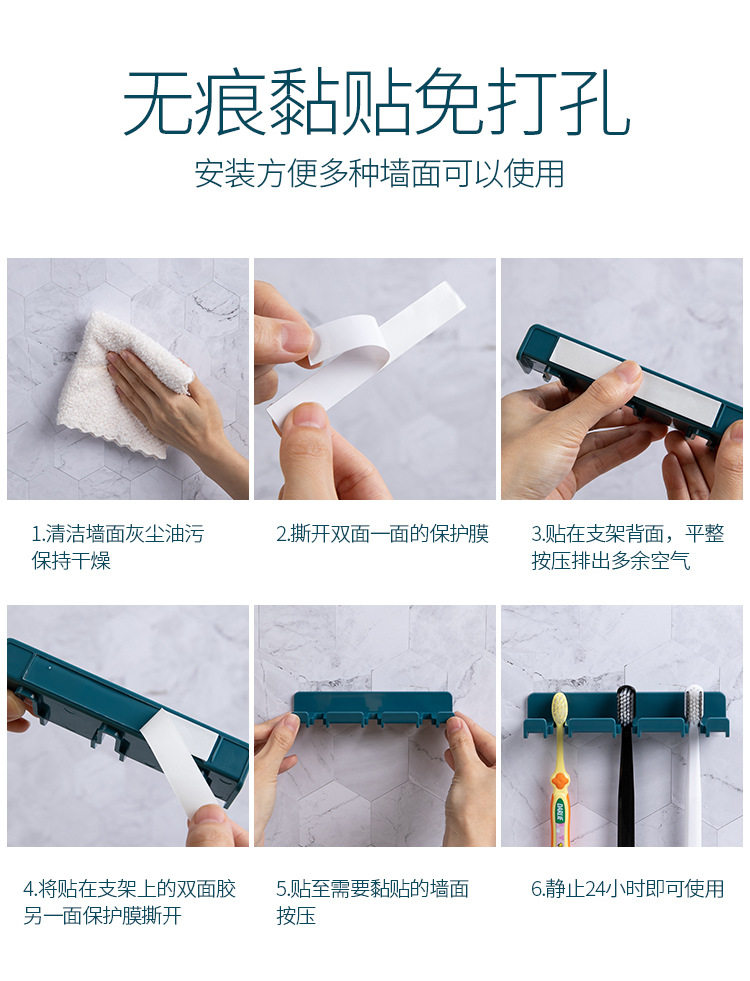 无痕黏贴免打孔

安装方便多种墙面可以使用

1.清洁墙面灰尘油污保持干燥

2.撕开双面一面的保护膜

3.贴在支架背面，平整按压排出多余空气

4.将贴在支架上的双面胶另一面保护膜撕开

5.贴至需要黏贴的墙面按压

6.静止24小时即可使用